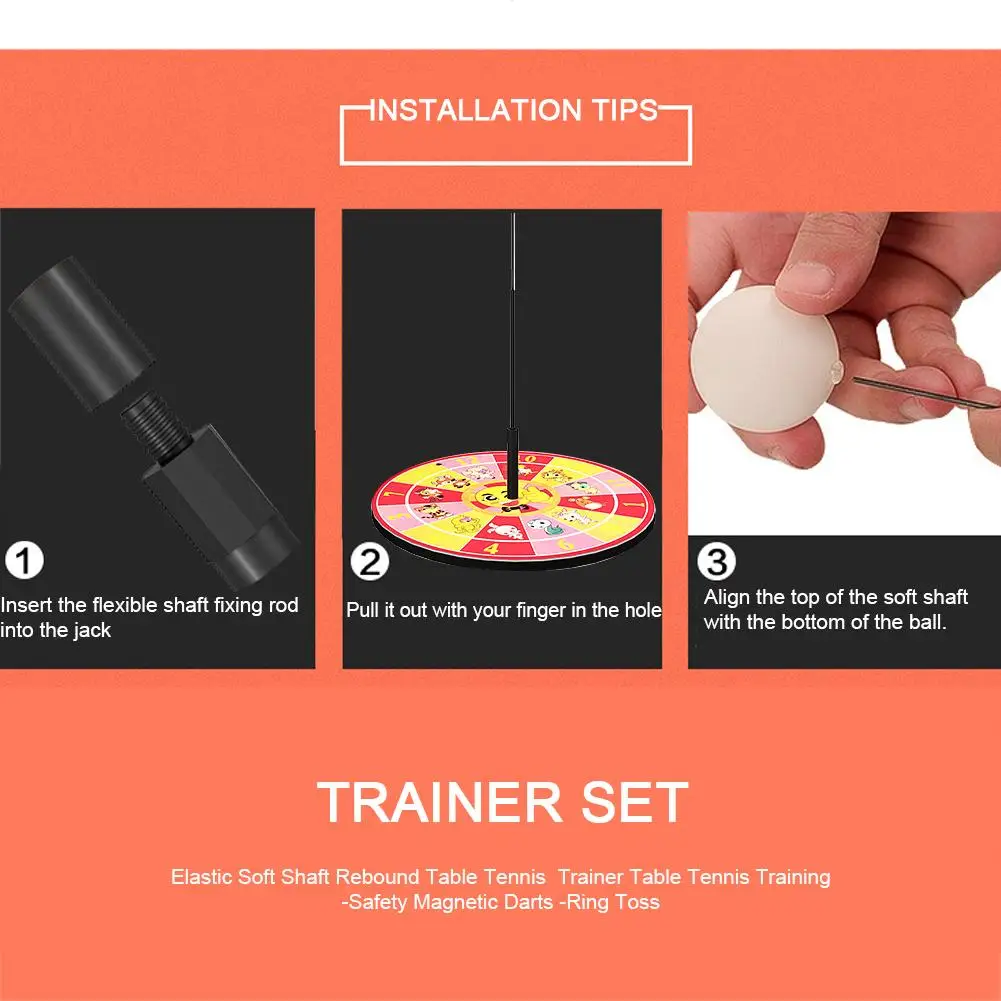 INSTALLATION TIPS

1
Insert the flexible shaft fixing rod into the jack

2
Pull it out with your finger in the hole

3
Align the top of the soft shaft with the bottom of the ball.

TRAINER SET

Elastic Soft Shaft Rebound Table Tennis Trainer Table Tennis Training -Safety Magnetic Darts -Ring Toss