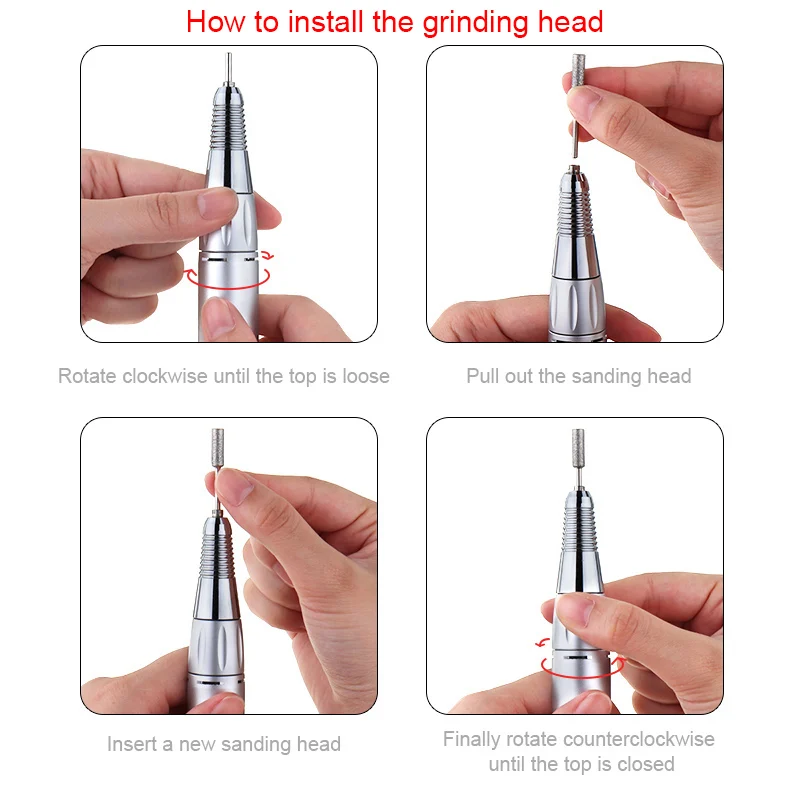 How to install the grinding head

Rotate clockwise until the top is loose

Pull out the sanding head

Insert a new sanding head

Finally rotate counterclockwise until the top is closed