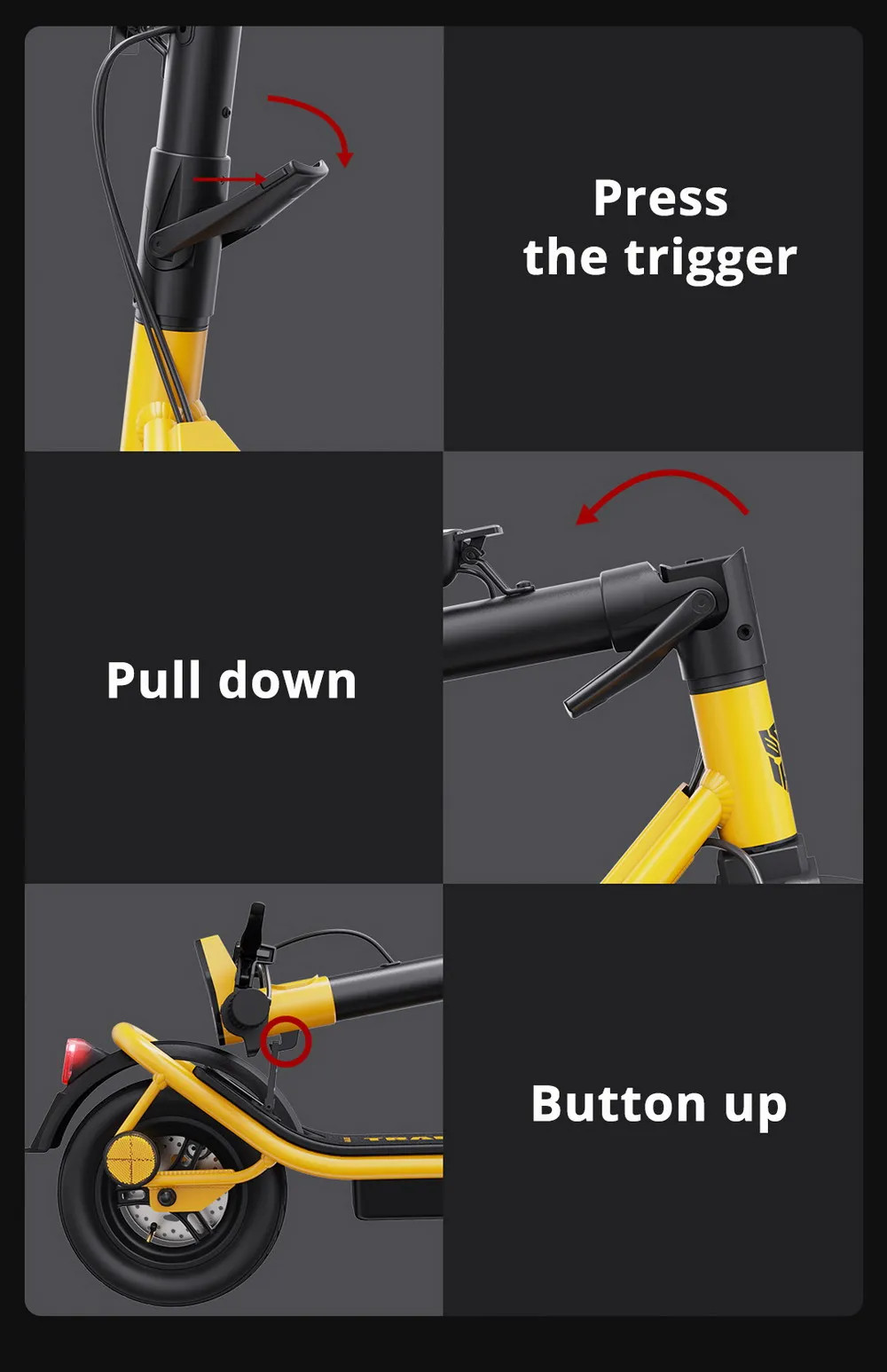 Press the trigger

Pull down

Button up