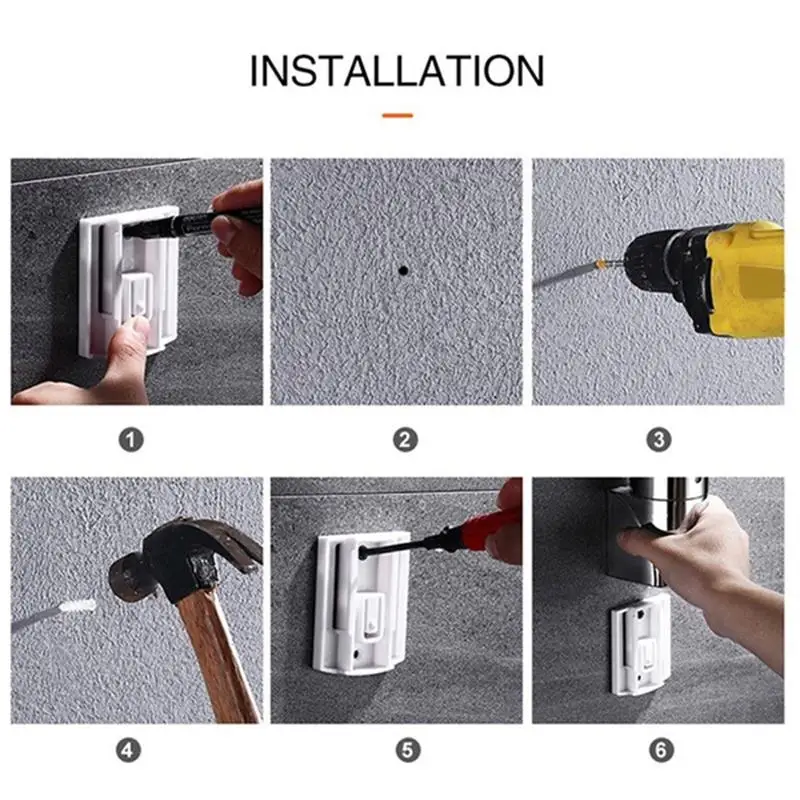 INSTALLATION

1

2

3

4

5

6