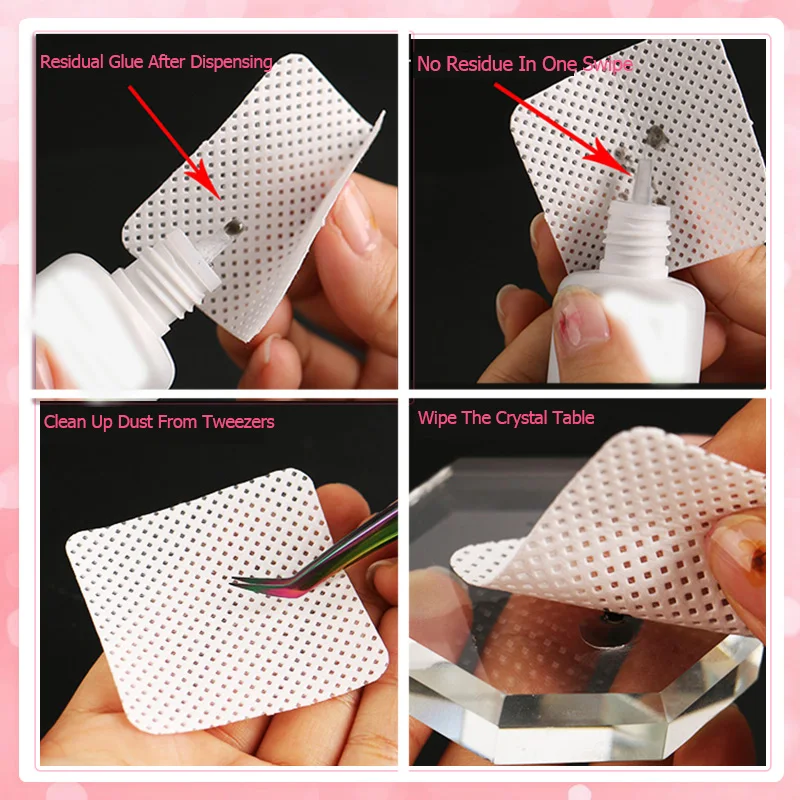 Residual Glue After Dispensing

No Residue In One Swipe

Clean Up Dust From Tweezers

Wipe The Crystal Table