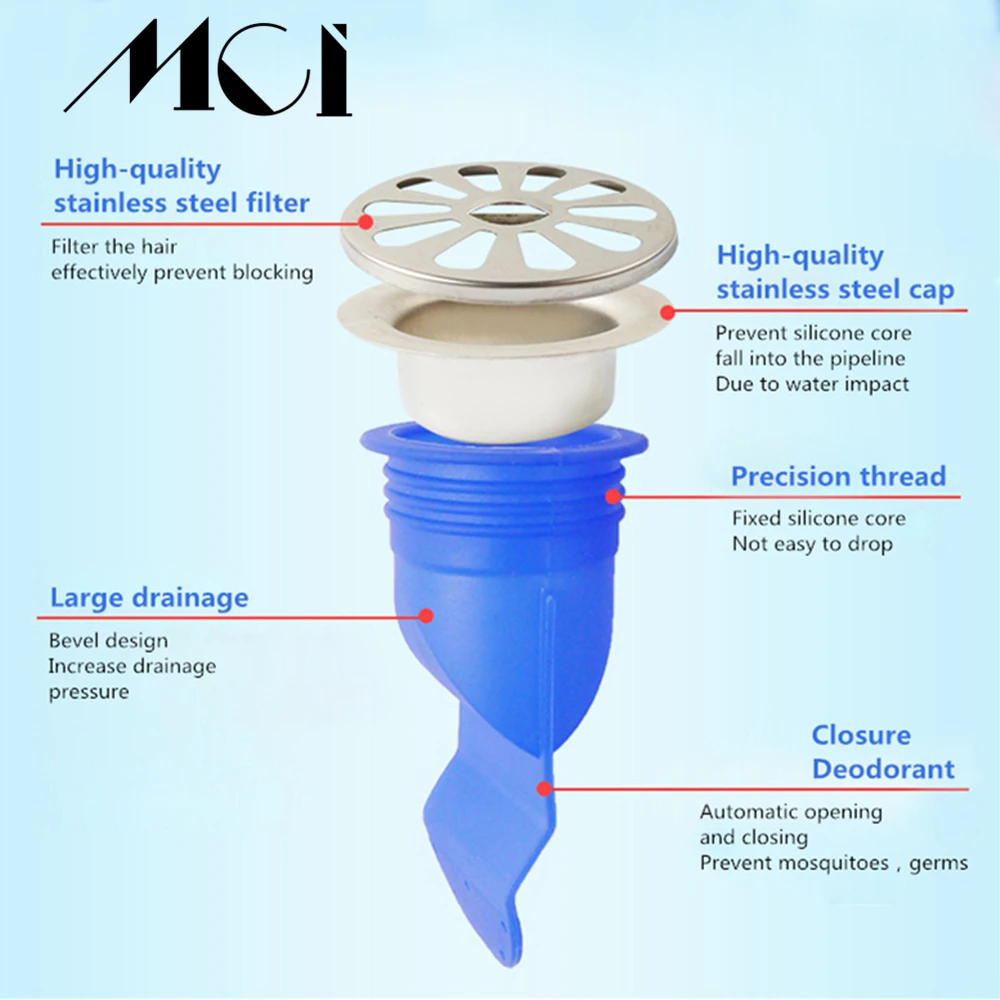 MCI

High-quality stainless steel filter

Filter the hair effectively prevent blocking

High-quality stainless steel cap

Prevent silicone core fall into the pipeline Due to water impact

Precision thread

Fixed silicone core Not easy to drop

Large drainage

Bevel design Increase drainage pressure

Closure Deodorant

Automatic opening and closing Prevent mosquitoes , germs