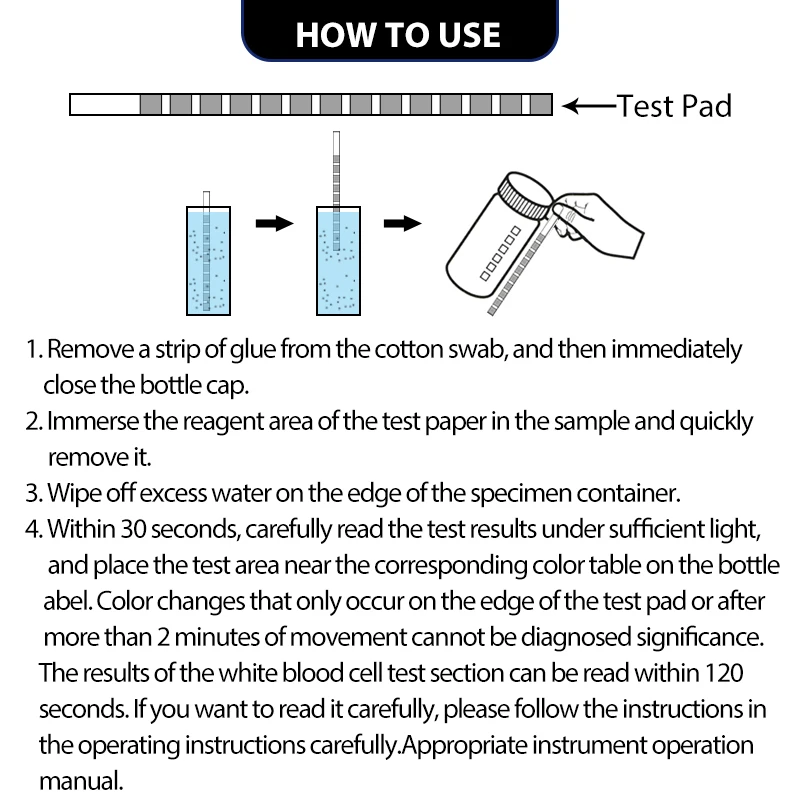 HOW TO USE

Test Pad

1. Remove a strip of glue from the cotton swab, and then immediately close the bottle cap.
2. Immerse the reagent area of the test paper in the sample and quickly remove it.
3. Wipe off excess water on the edge of the specimen container.
4. Within 30 seconds, carefully read the test results under sufficient light, and place the test area near the corresponding color table on the bottle abel. Color changes that only occur on the edge of the test pad or after more than 2 minutes of movement cannot be diagnosed significance. The results of the white blood cell test section can be read within 120 seconds. If you want to read it carefully, please follow the instructions in the operating instructions carefully.Appropriate instrument operation manual.