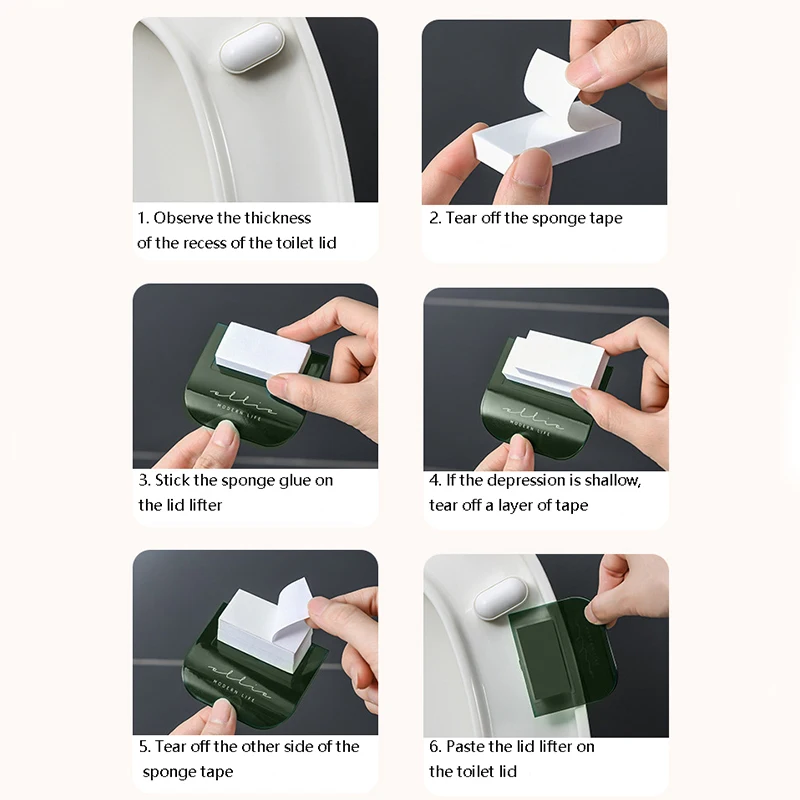 1. Observe the thickness of the recess of the toilet lid

2. Tear off the sponge tape

ellie
MODERN LIFE

3. Stick the sponge glue on the lid lifter

ellie
MODERN LIFE

4. If the depression is shallow, tear off a layer of tape

ellie
MODERN LIFE

5. Tear off the other side of the sponge tape

6. Paste the lid lifter on the toilet lid