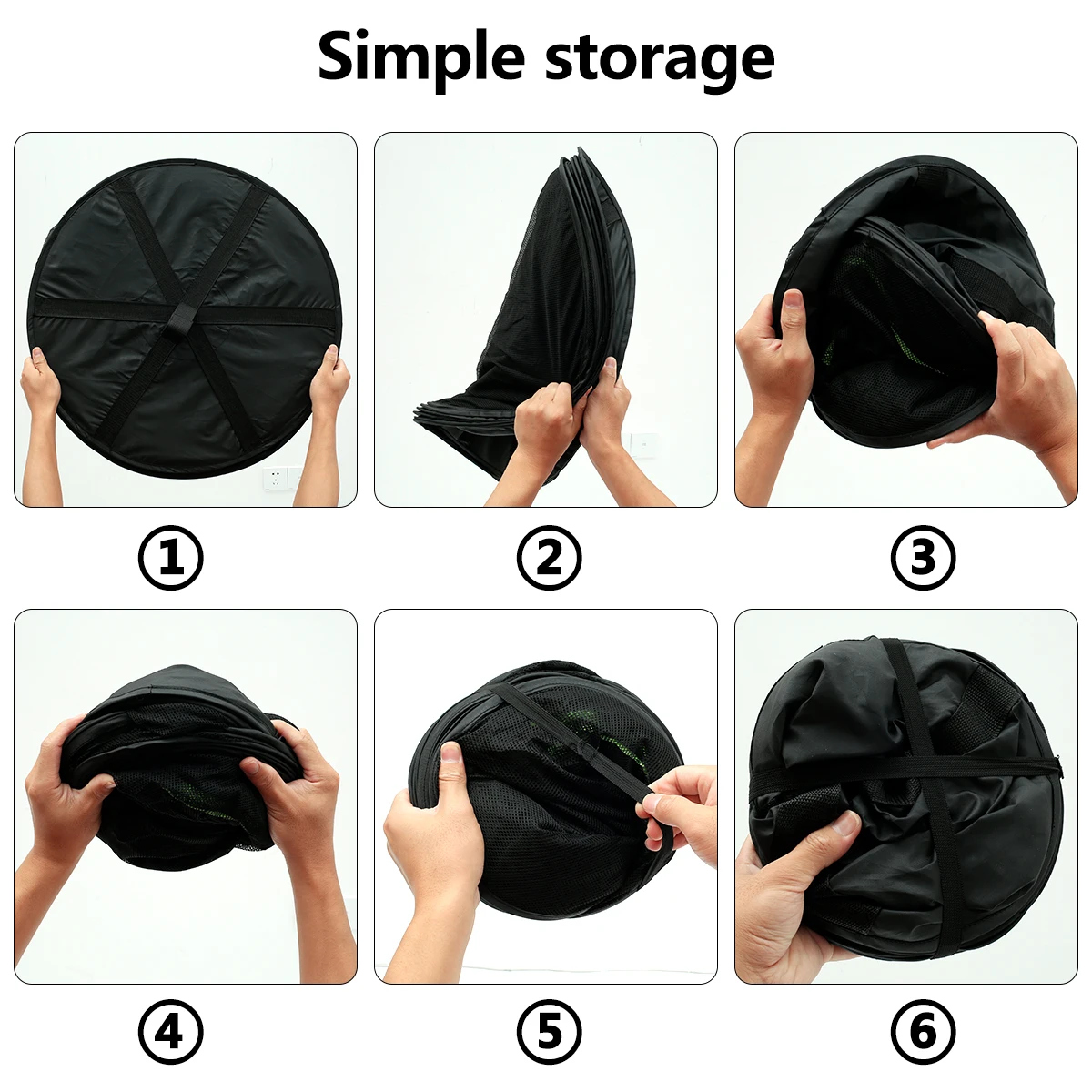 Simple storage

①

②

③

④

⑤

⑥