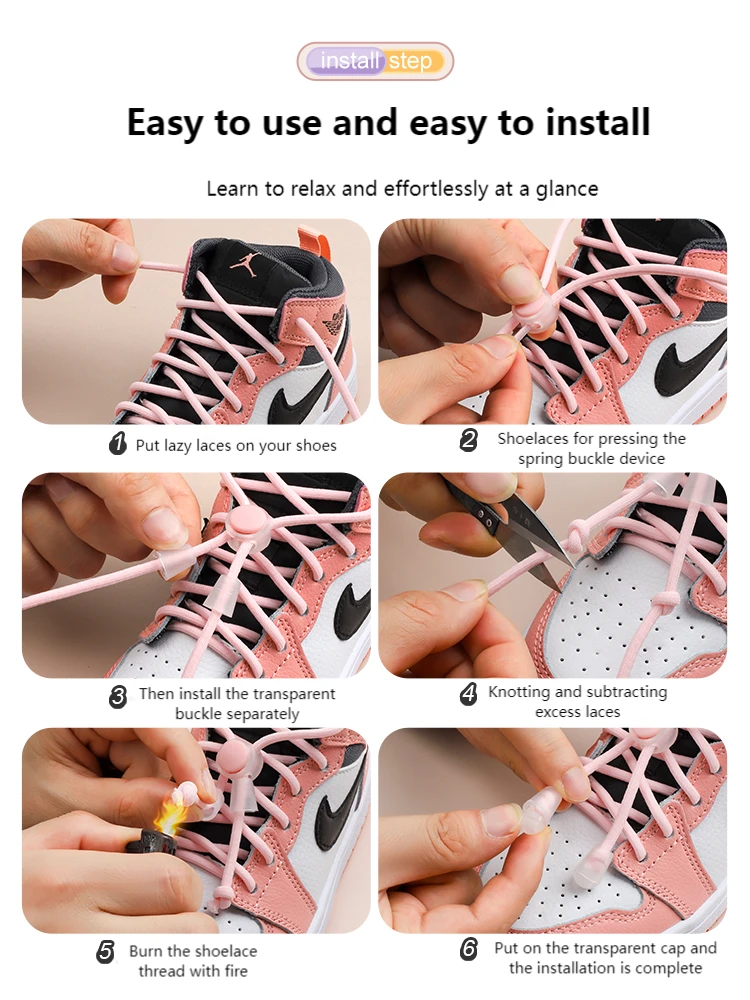 install step

Easy to use and easy to install

Learn to relax and effortlessly at a glance

1 Put lazy laces on your shoes

2 Shoelaces for pressing the spring buckle device

3 Then install the transparent buckle separately

4 Knotting and subtracting excess laces

5 Burn the shoelace thread with fire

6 Put on the transparent cap and the installation is complete