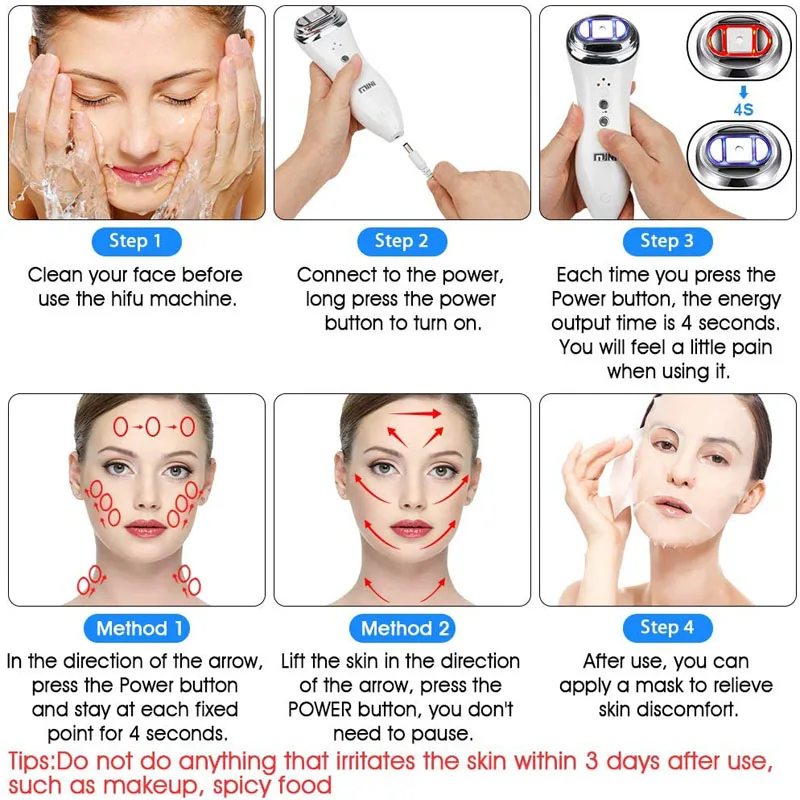 MINI

MINI

4S

Step 1

Clean your face before use the hifu machine.

Step 2

Connect to the power, long press the power button to turn on.

Step 3

Each time you press the Power button, the energy output time is 4 seconds. You will feel a little pain when using it.

Method 1

In the direction of the arrow, press the Power button and stay at each fixed point for 4 seconds.

Method 2

Lift the skin in the direction of the arrow, press the POWER button, you don't need to pause.

Step 4

After use, you can apply a mask to relieve skin discomfort.

Tips:Do not do anything that irritates the skin within 3 days after use, such as makeup, spicy food