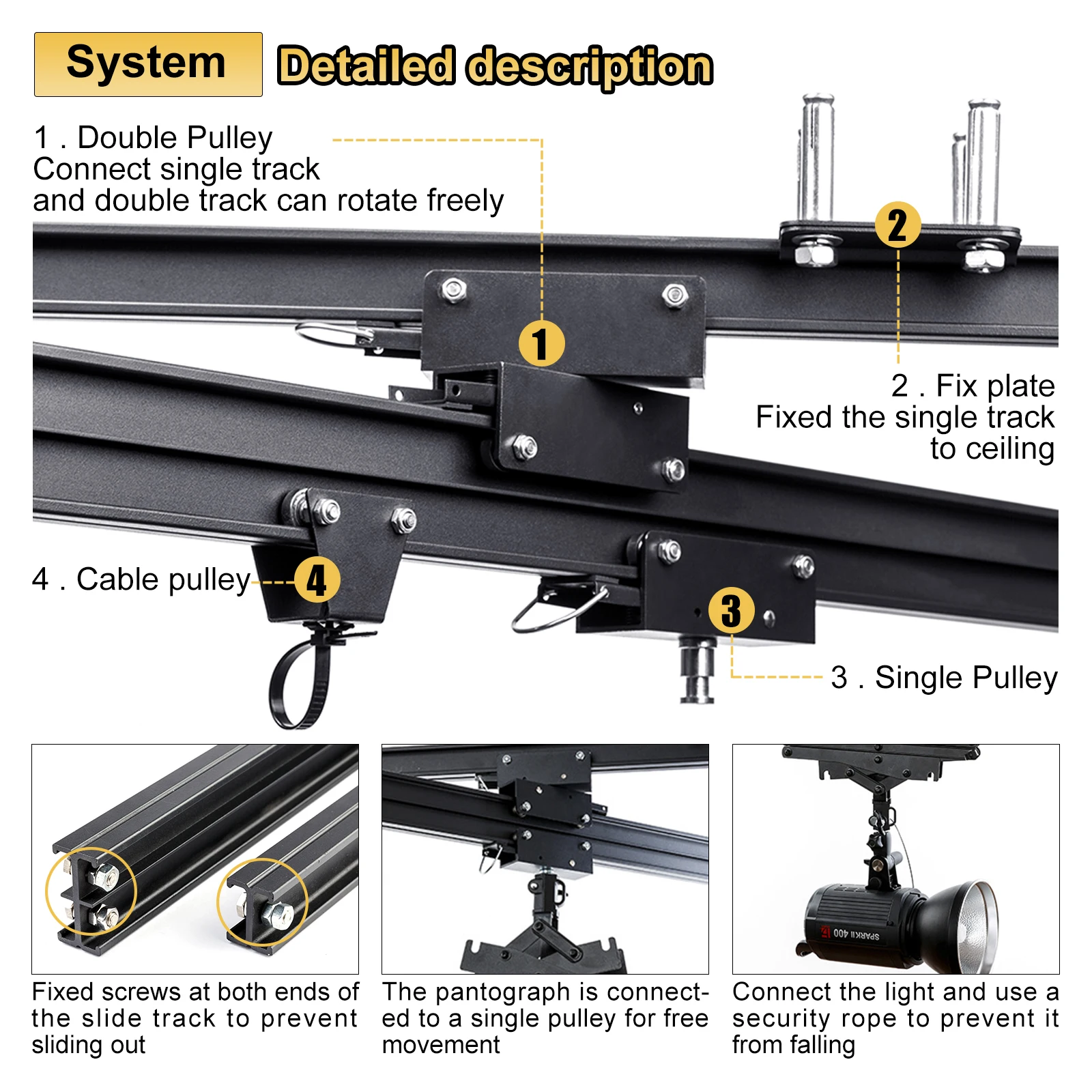 System Detailed description

1 . Double Pulley
Connect single track
and double track can rotate freely

2

1

2 . Fix plate
Fixed the single track
to ceiling

4 . Cable pulley

4

3

3 . Single Pulley

SPARKII 400

Fixed screws at both ends of the slide track to prevent sliding out

The pantograph is connected to a single pulley for free movement

Connect the light and use a security rope to prevent it from falling