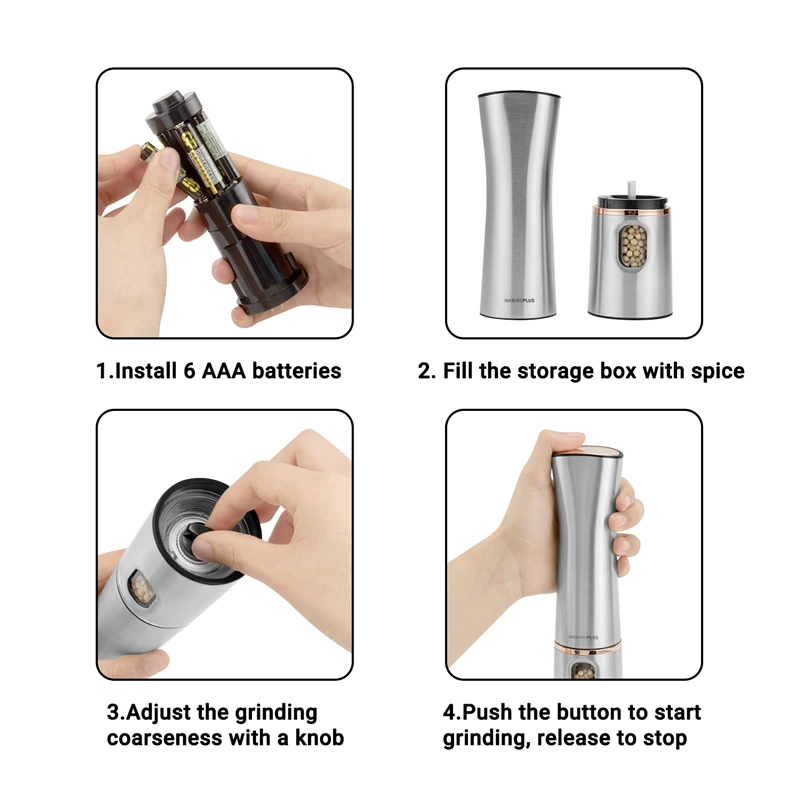 INKBIRDPLUS

1.Install 6 AAA batteries

2. Fill the storage box with spice

INKBIRDPLUS

3.Adjust the grinding coarseness with a knob

4.Push the button to start grinding, release to stop