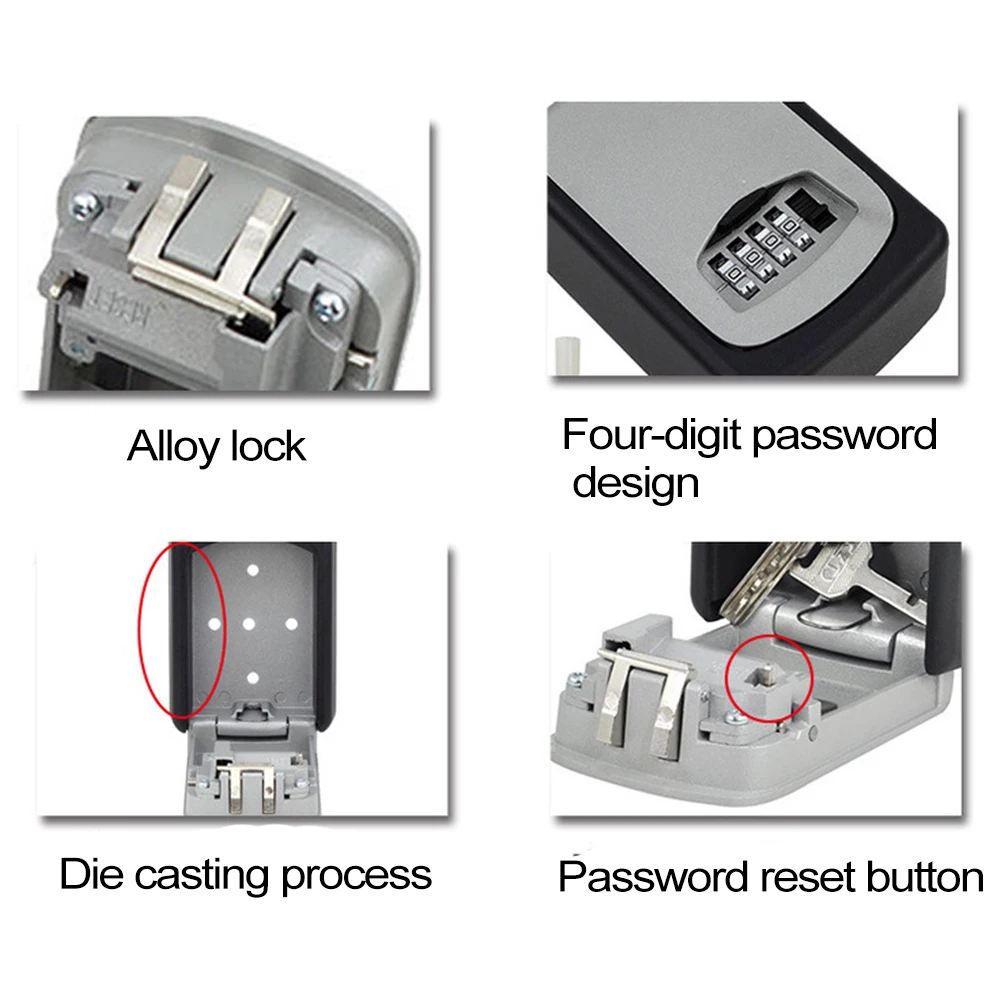 Alloy lock

Four-digit password design

Die casting process

Password reset button