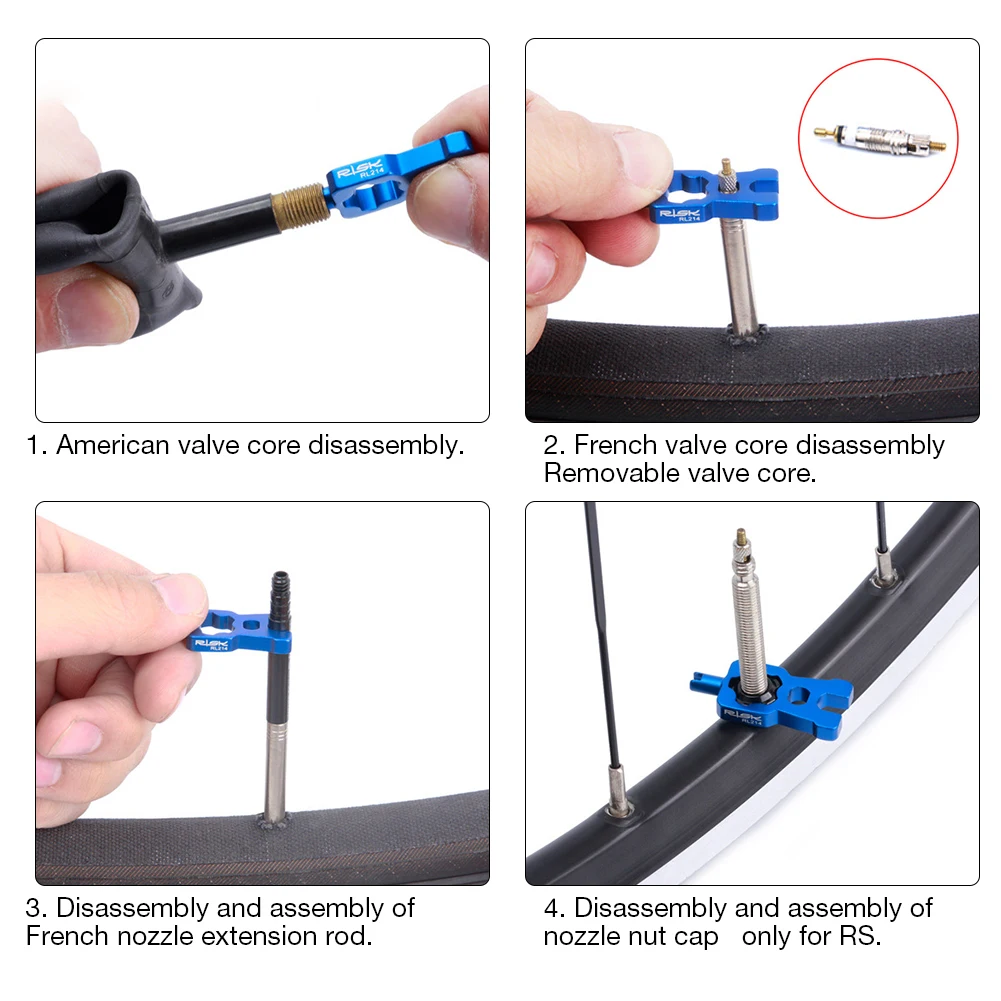 RISK
RL214

1. American valve core disassembly.

RISK
RL214

2. French valve core disassembly
Removable valve core.

RISK
RL214

3. Disassembly and assembly of French nozzle extension rod.

RISK
RL214

4. Disassembly and assembly of nozzle nut cap only for RS.