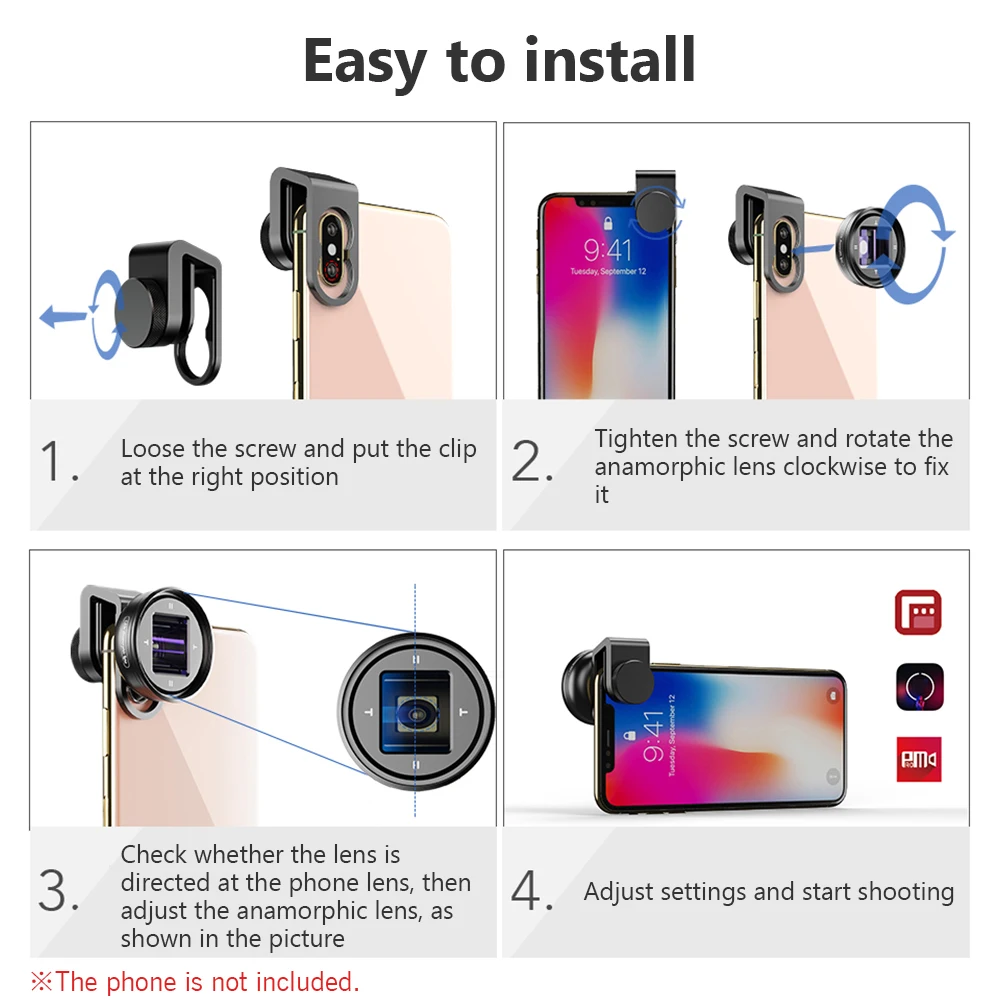 Easy to install

9:41
Tuesday, September 12

1. Loose the screw and put the clip at the right position

2. Tighten the screw and rotate the anamorphic lens clockwise to fix it

9:41
Tuesday, September 12

3. Check whether the lens is directed at the phone lens, then adjust the anamorphic lens, as shown in the picture

4. Adjust settings and start shooting

※The phone is not included.