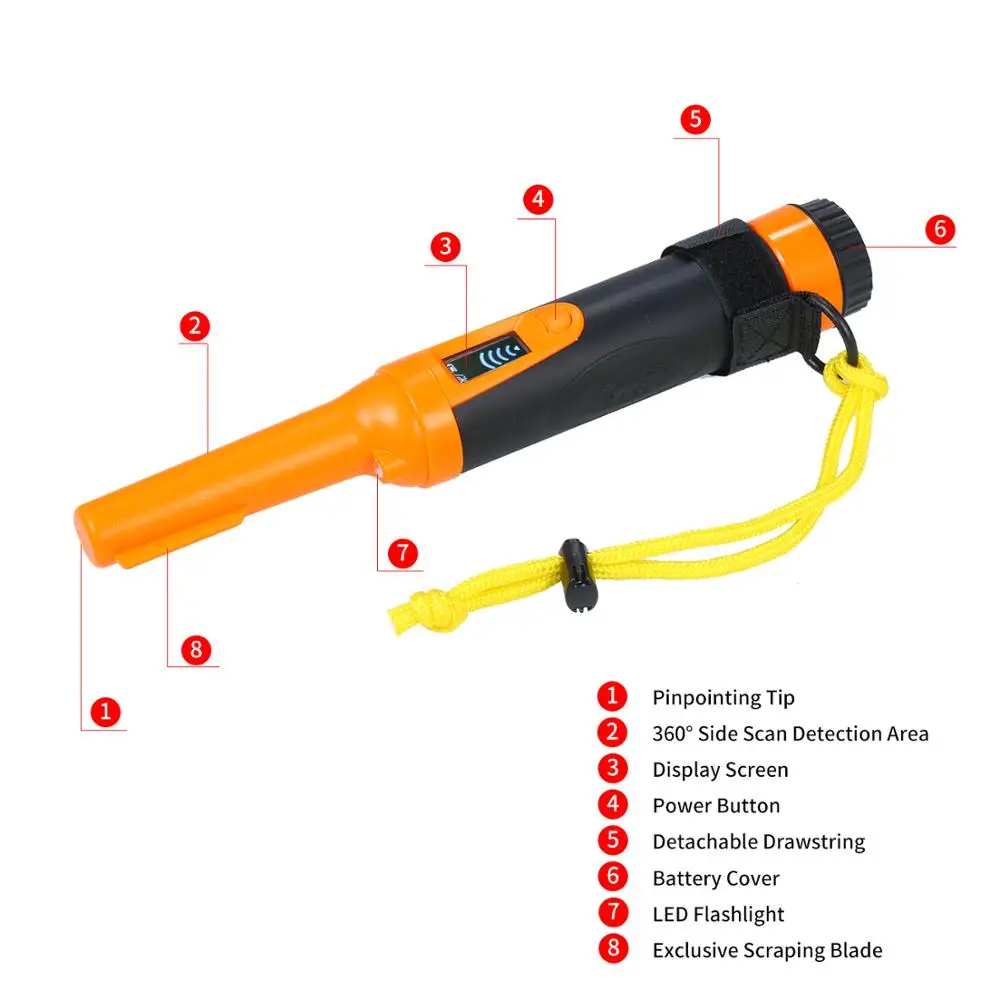 5
4
6
3
2
7
8
1

1 Pinpointing Tip
2 360° Side Scan Detection Area
3 Display Screen
4 Power Button
5 Detachable Drawstring
6 Battery Cover
7 LED Flashlight
8 Exclusive Scraping Blade