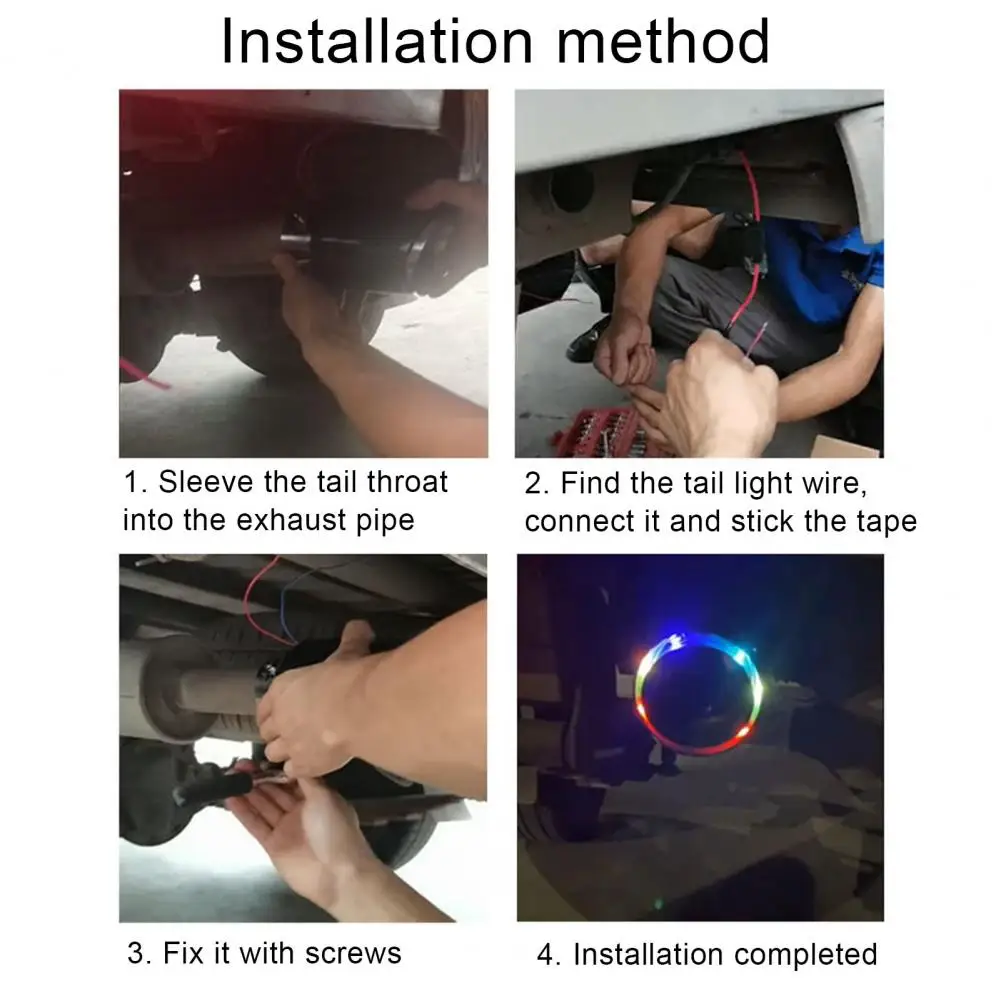 Installation method

1. Sleeve the tail throat into the exhaust pipe

2. Find the tail light wire, connect it and stick the tape

3. Fix it with screws

4. Installation completed