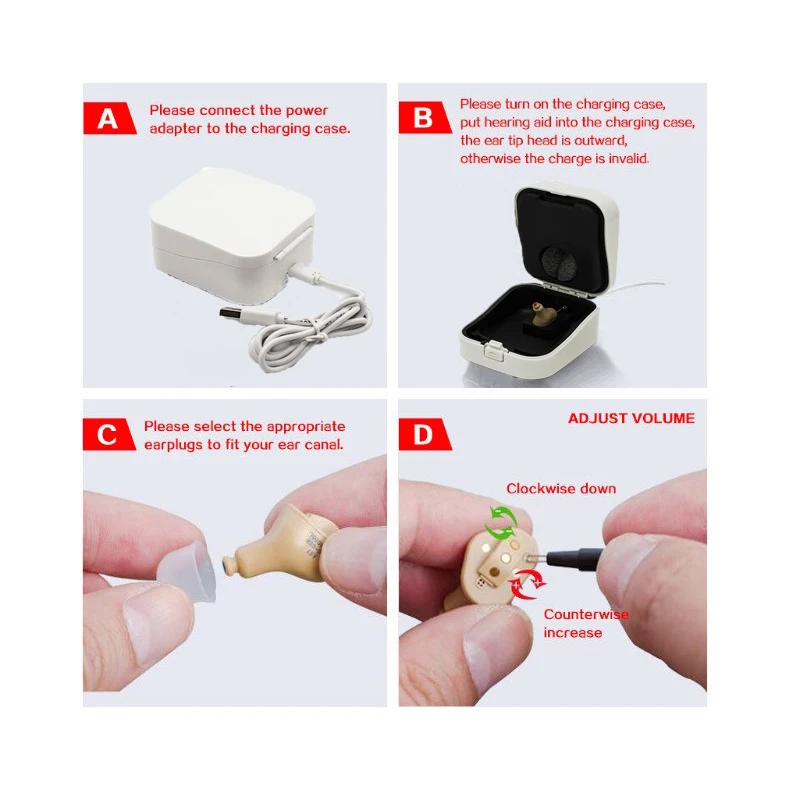 A Please connect the power adapter to the charging case.

B Please turn on the charging case, put hearing aid into the charging case, the ear tip head is outward, otherwise the charge is invalid.

C Please select the appropriate earplugs to fit your ear canal.

D ADJUST VOLUME

Clockwise down

Counterwise increase