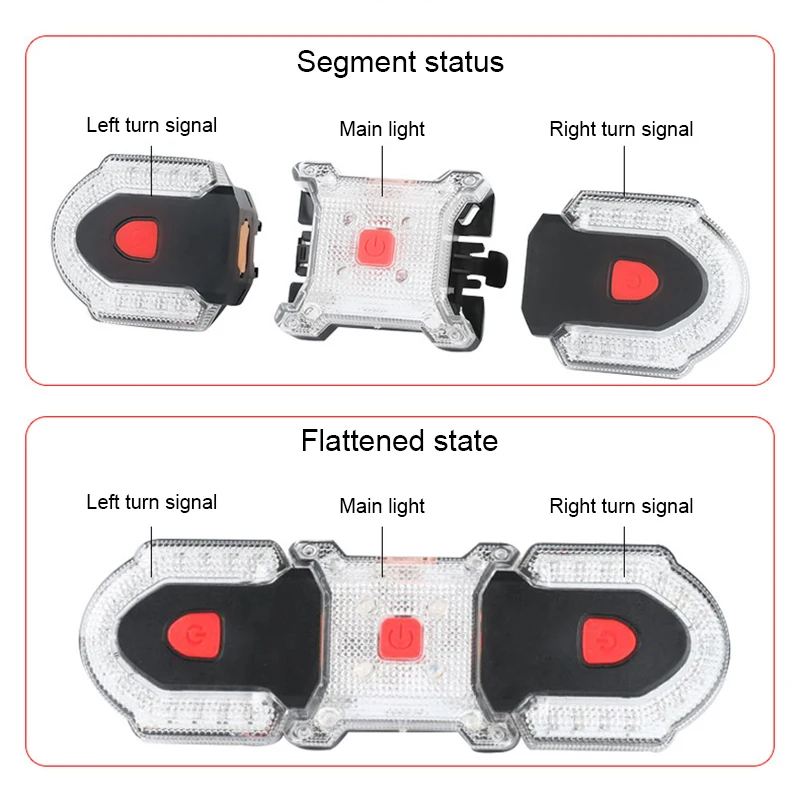 Segment status

Left turn signal

Main light

Right turn signal

Flattened state

Left turn signal

Main light

Right turn signal