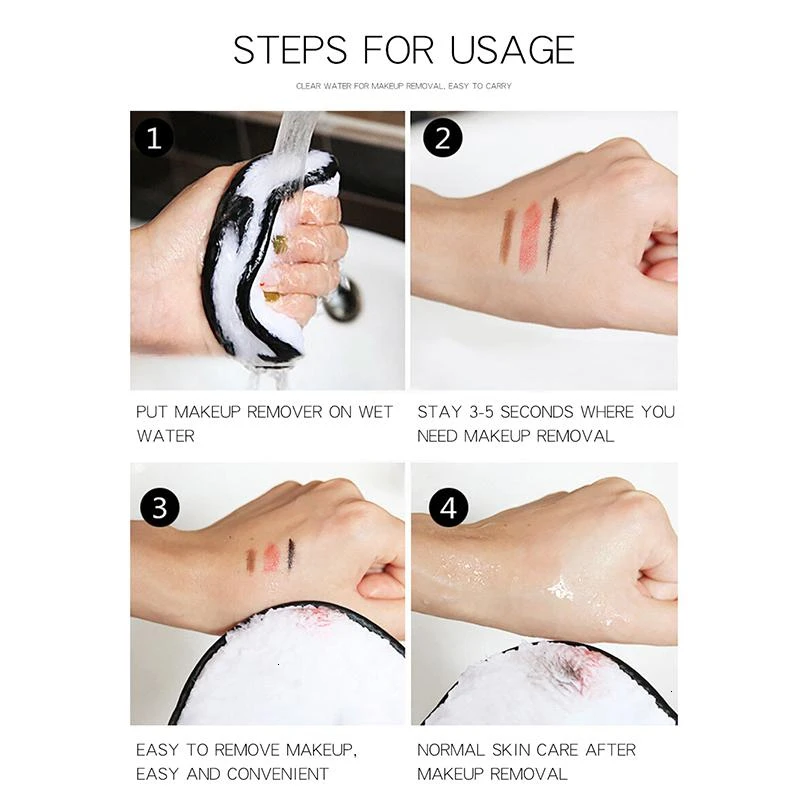 STEPS FOR USAGE

CLEAR WATER FOR MAKEUP REMOVAL, EASY TO CARRY

1

PUT MAKEUP REMOVER ON WET WATER

2

STAY 3-5 SECONDS WHERE YOU NEED MAKEUP REMOVAL

3

EASY TO REMOVE MAKEUP, EASY AND CONVENIENT

4

NORMAL SKIN CARE AFTER MAKEUP REMOVAL