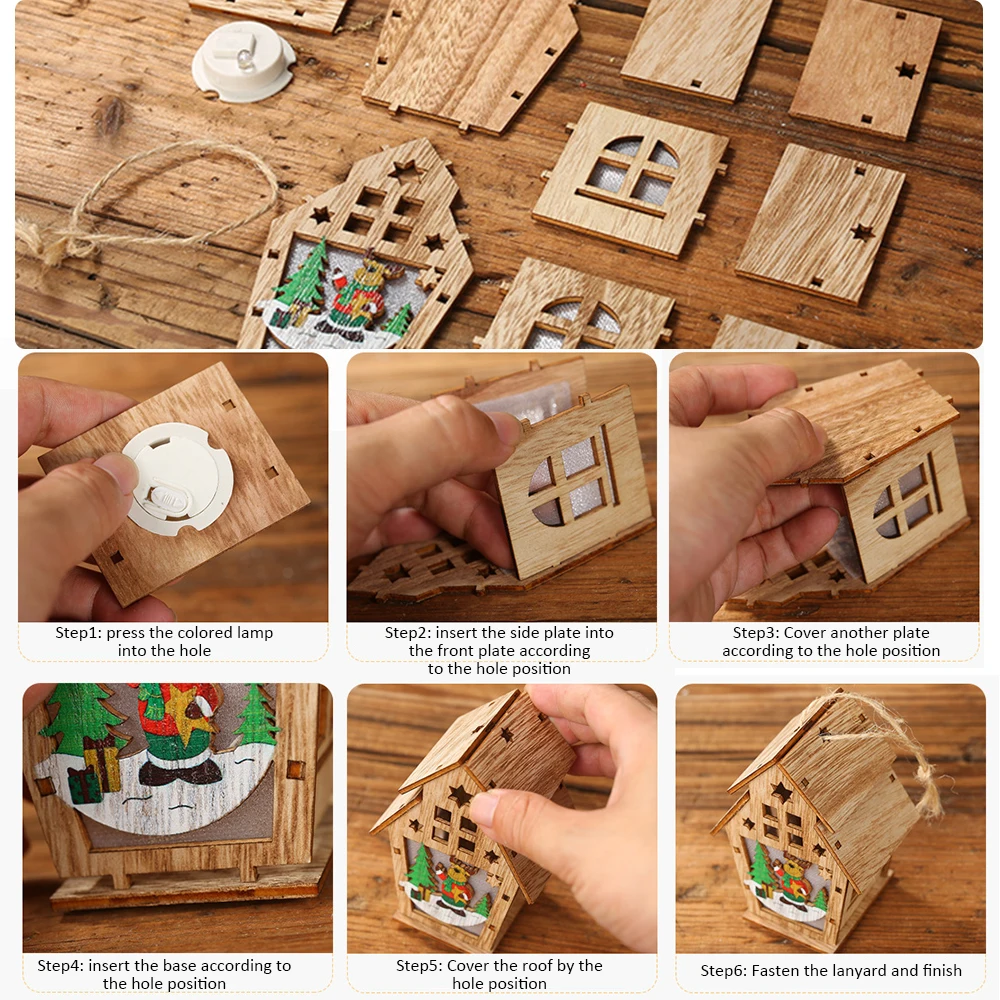 Step1: press the colored lamp into the hole

Step2: insert the side plate into the front plate according to the hole position

Step3: Cover another plate according to the hole position

Step4: insert the base according to the hole position

Step5: Cover the roof by the hole position

Step6: Fasten the lanyard and finish