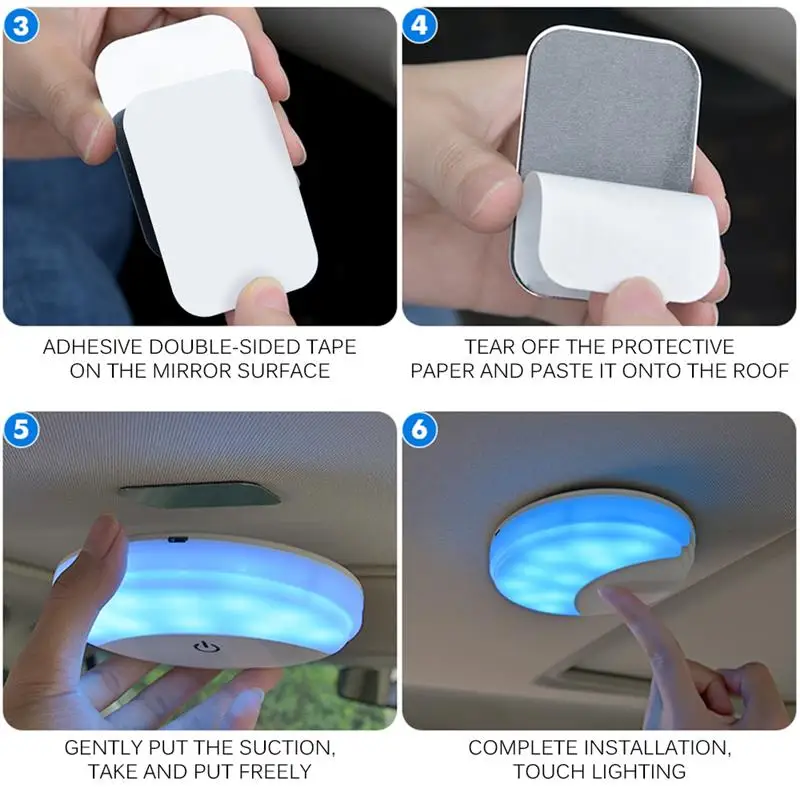 3

ADHESIVE DOUBLE-SIDED TAPE ON THE MIRROR SURFACE

4

TEAR OFF THE PROTECTIVE PAPER AND PASTE IT ONTO THE ROOF

5

GENTLY PUT THE SUCTION, TAKE AND PUT FREELY

6

COMPLETE INSTALLATION, TOUCH LIGHTING