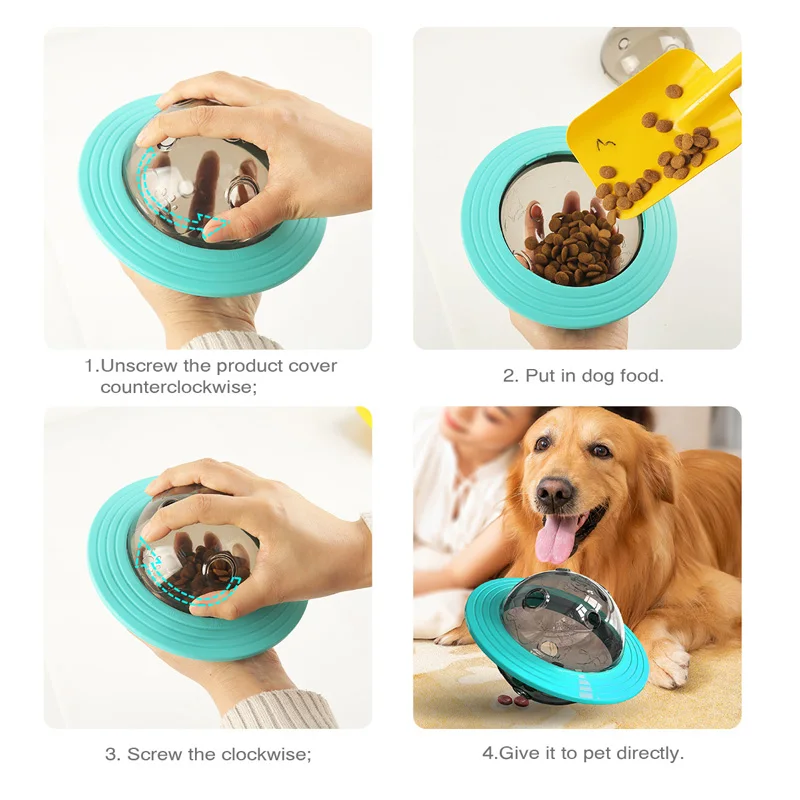 1.Unscrew the product cover counterclockwise;

2. Put in dog food.

3. Screw the clockwise;

4.Give it to pet directly.