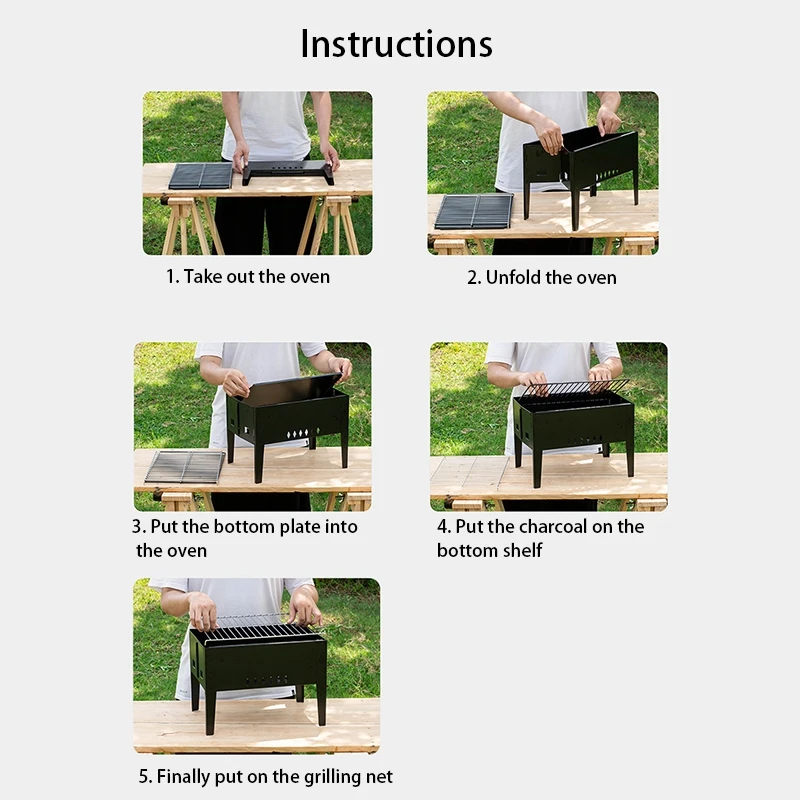 Instructions

1. Take out the oven

2. Unfold the oven

3. Put the bottom plate into the oven

4. Put the charcoal on the bottom shelf

5. Finally put on the grilling net