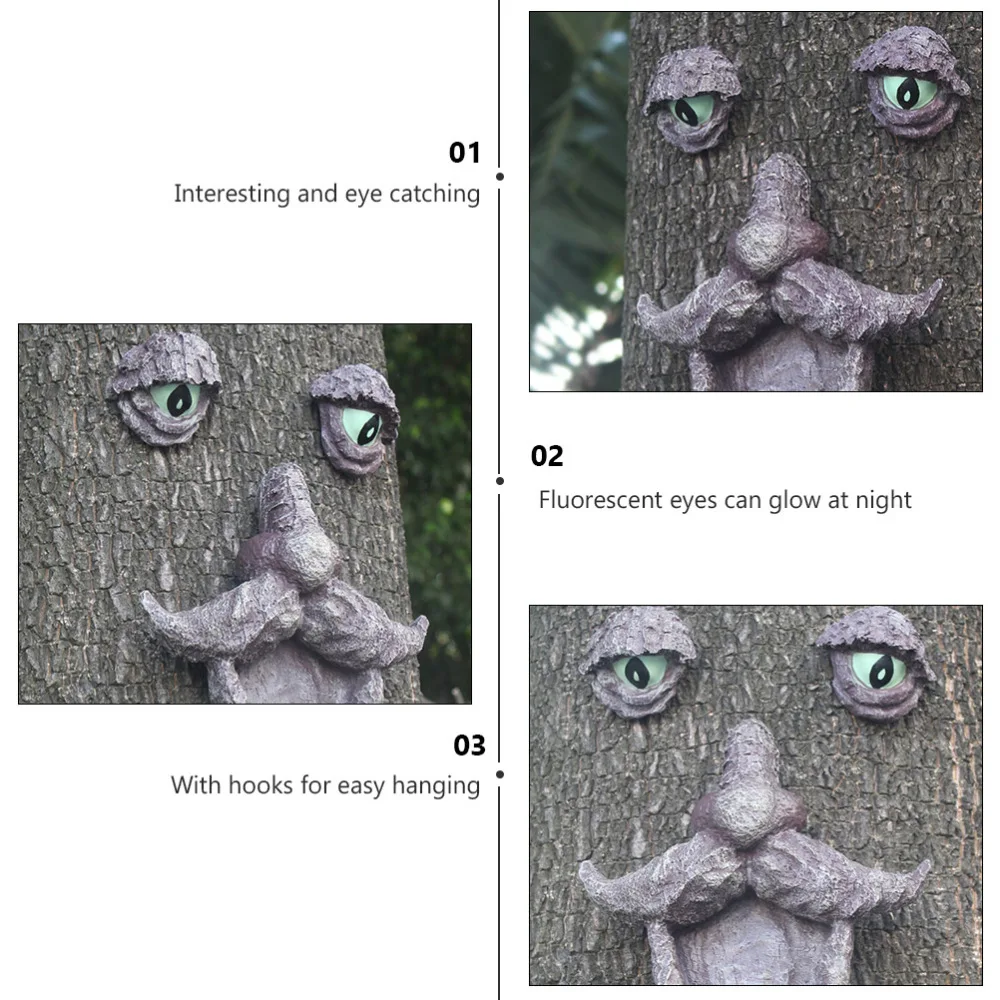 01
Interesting and eye catching

02
Fluorescent eyes can glow at night

03
With hooks for easy hanging