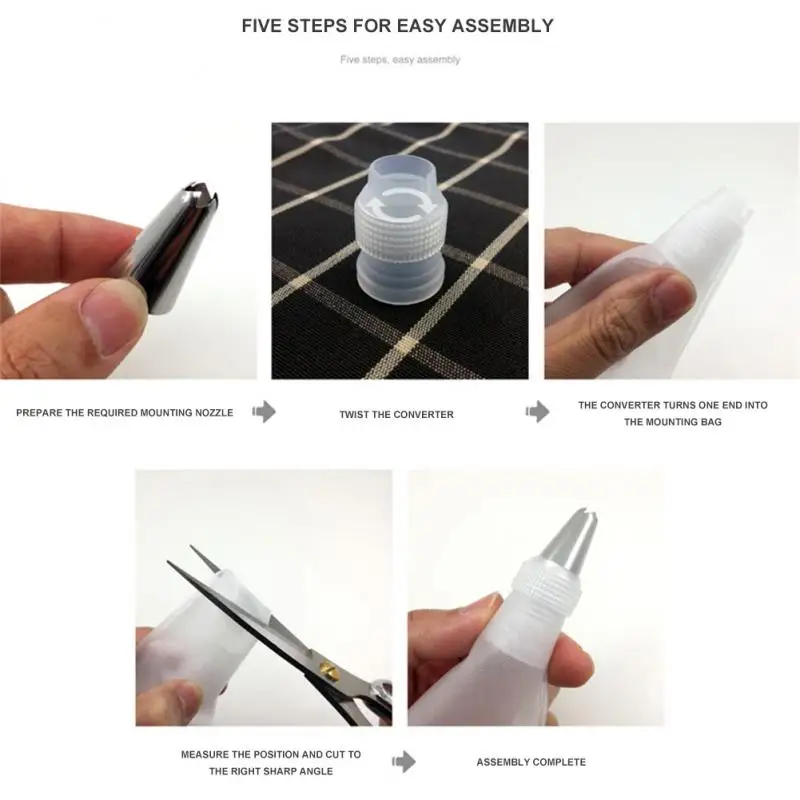 FIVE STEPS FOR EASY ASSEMBLY

Five steps, easy assembly

PREPARE THE REQUIRED MOUNTING NOZZLE

TWIST THE CONVERTER

THE CONVERTER TURNS ONE END INTO THE MOUNTING BAG

MEASURE THE POSITION AND CUT TO THE RIGHT SHARP ANGLE

ASSEMBLY COMPLETE