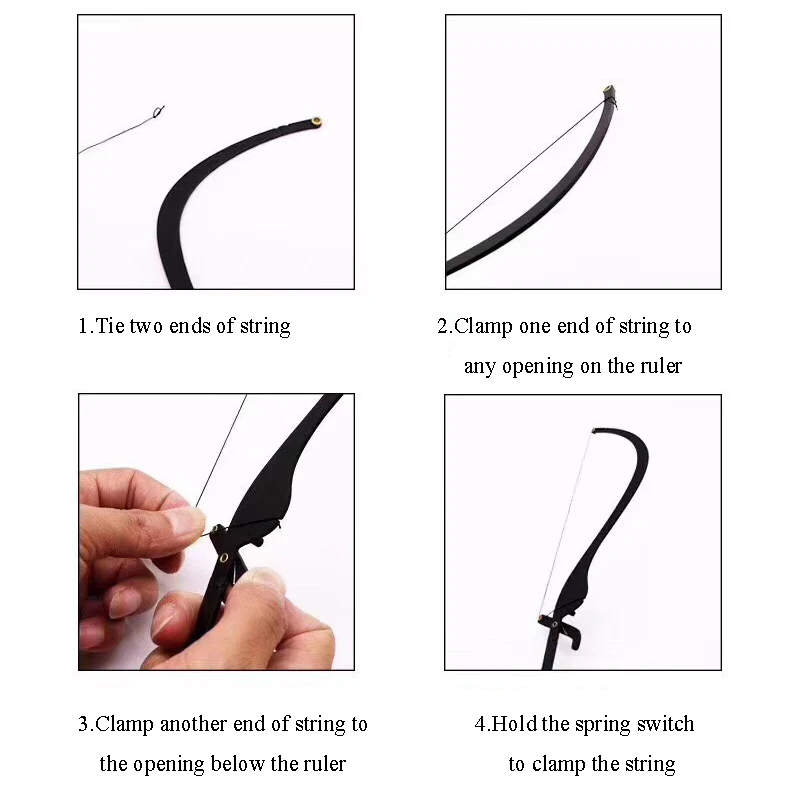 1.Tie two ends of string

2.Clamp one end of string to any opening on the ruler

3.Clamp another end of string to the opening below the ruler

4.Hold the spring switch to clamp the string