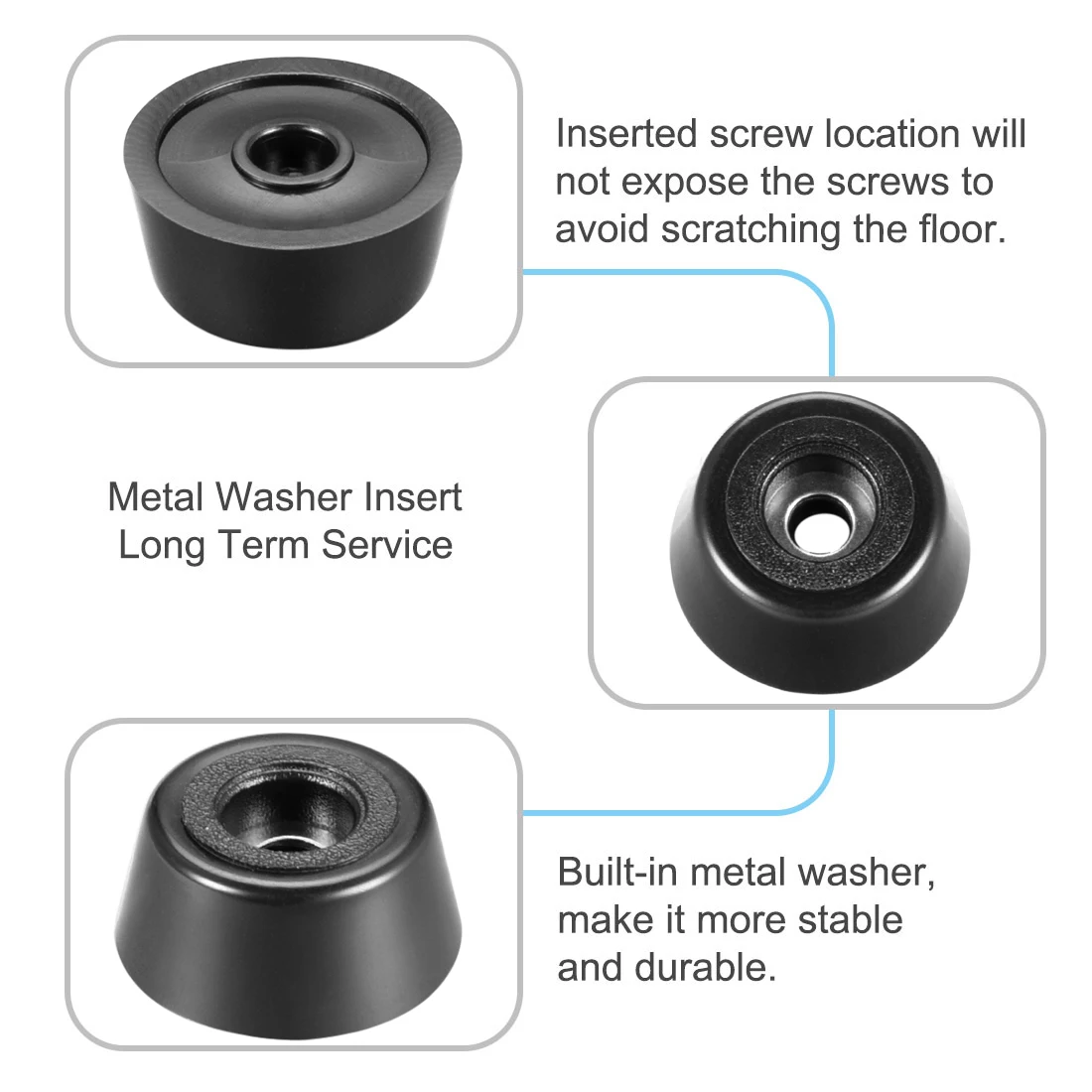 Inserted screw location will not expose the screws to avoid scratching the floor.

Metal Washer Insert
Long Term Service

Built-in metal washer, make it more stable and durable.