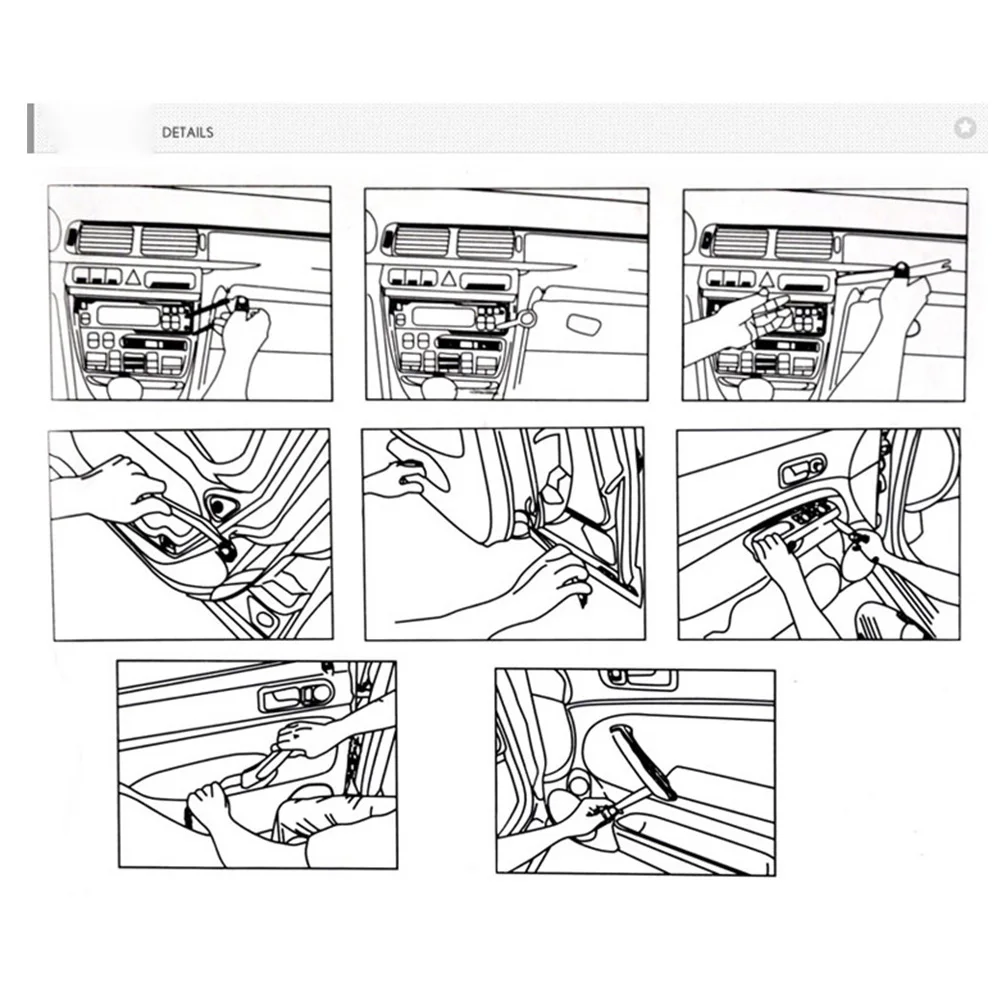 DETAILS