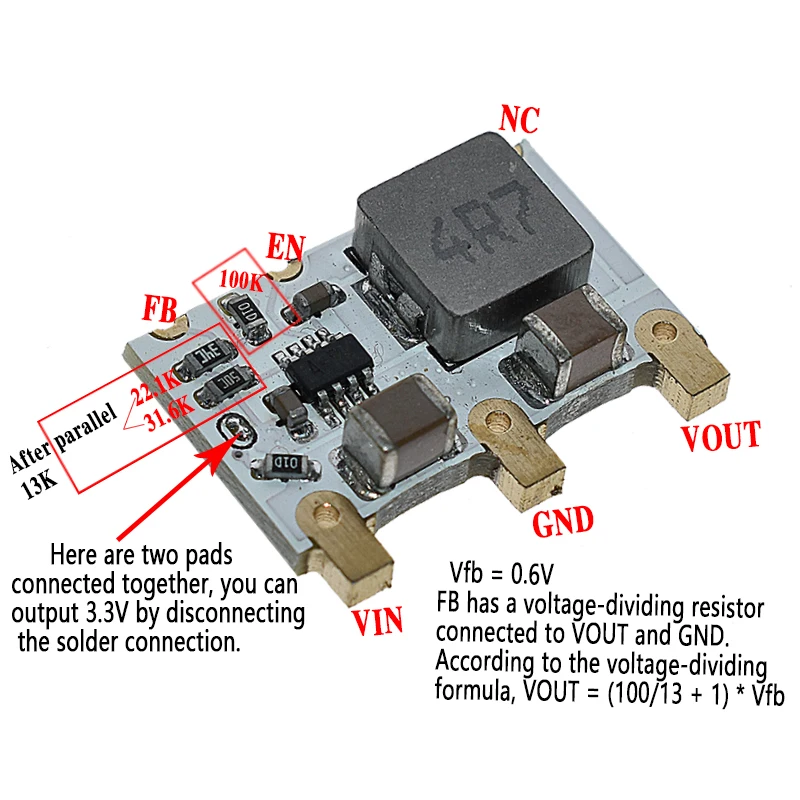 NC

4R7

EN

100K

01D

FB

34C

50C

22.1K

31.6K

After parallel 13K

01D

VOUT

GND

VIN

Here are two pads connected together, you can output 3.3V by disconnecting the solder connection.

Vfb = 0.6V
FB has a voltage-dividing resistor connected to VOUT and GND.
According to the voltage-dividing formula, VOUT = (100/13 + 1) * Vfb