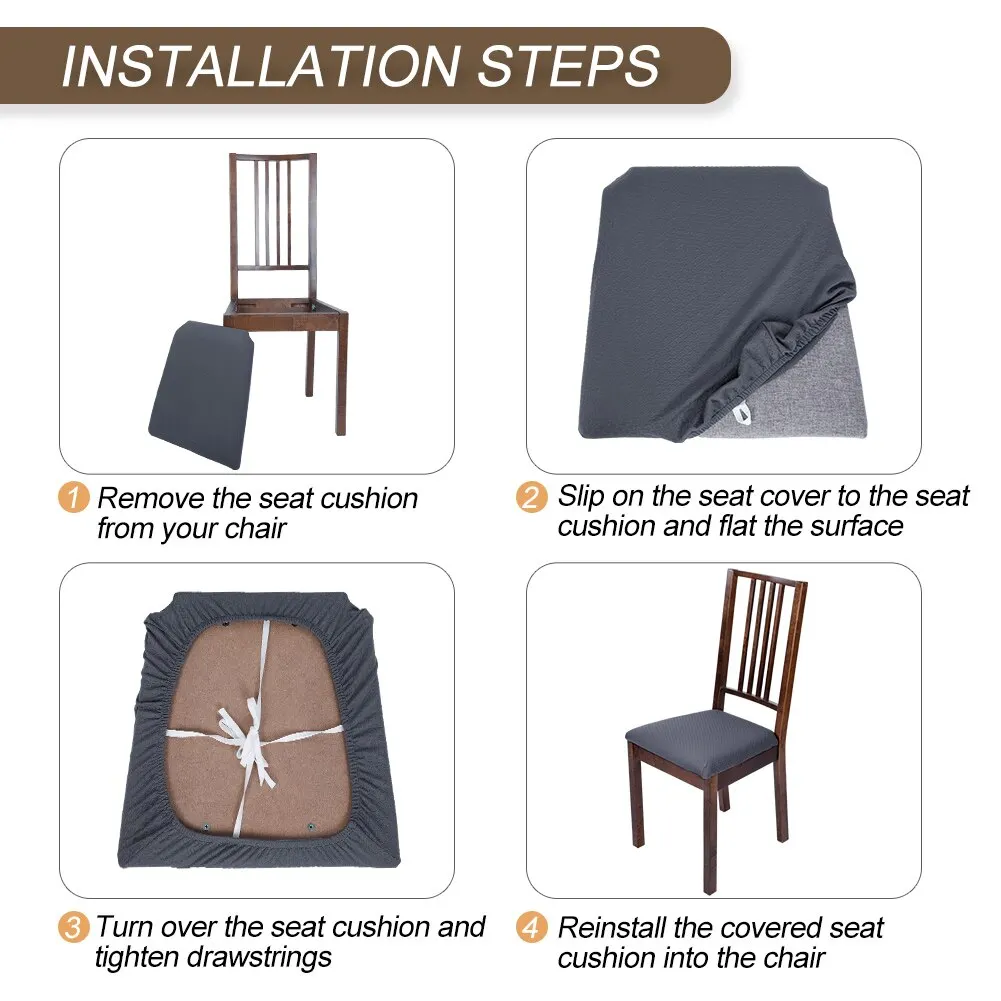 INSTALLATION STEPS

1 Remove the seat cushion from your chair

2 Slip on the seat cover to the seat cushion and flat the surface

3 Turn over the seat cushion and tighten drawstrings

4 Reinstall the covered seat cushion into the chair