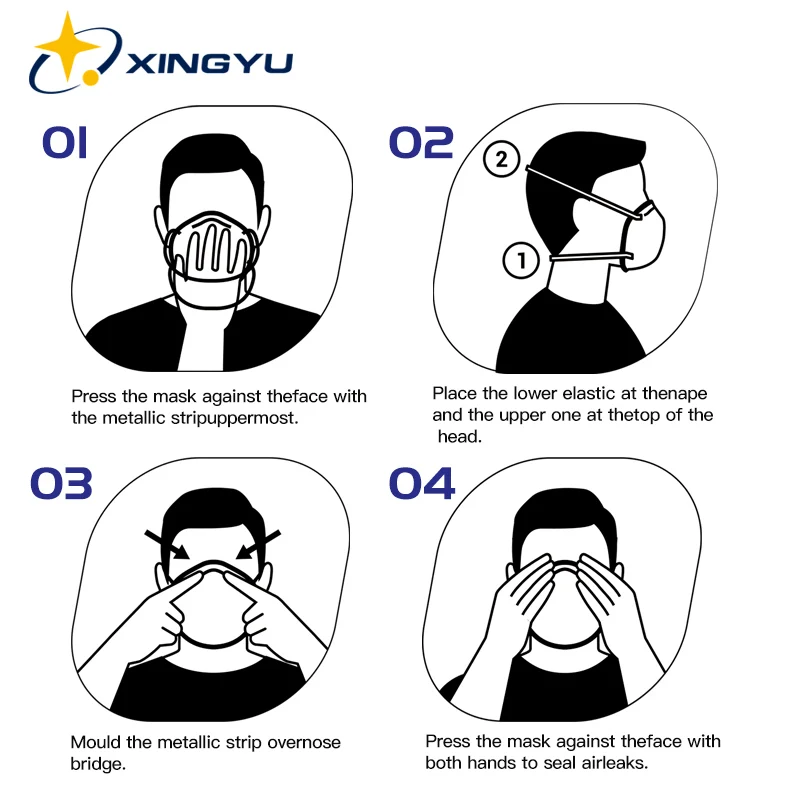 XINGYU

01

Press the mask against theface with the metallic stripuppermost.

02

2

1

Place the lower elastic at thenape and the upper one at thetop of the head.

03

Mould the metallic strip overnose bridge.

04

Press the mask against theface with both hands to seal airleaks.