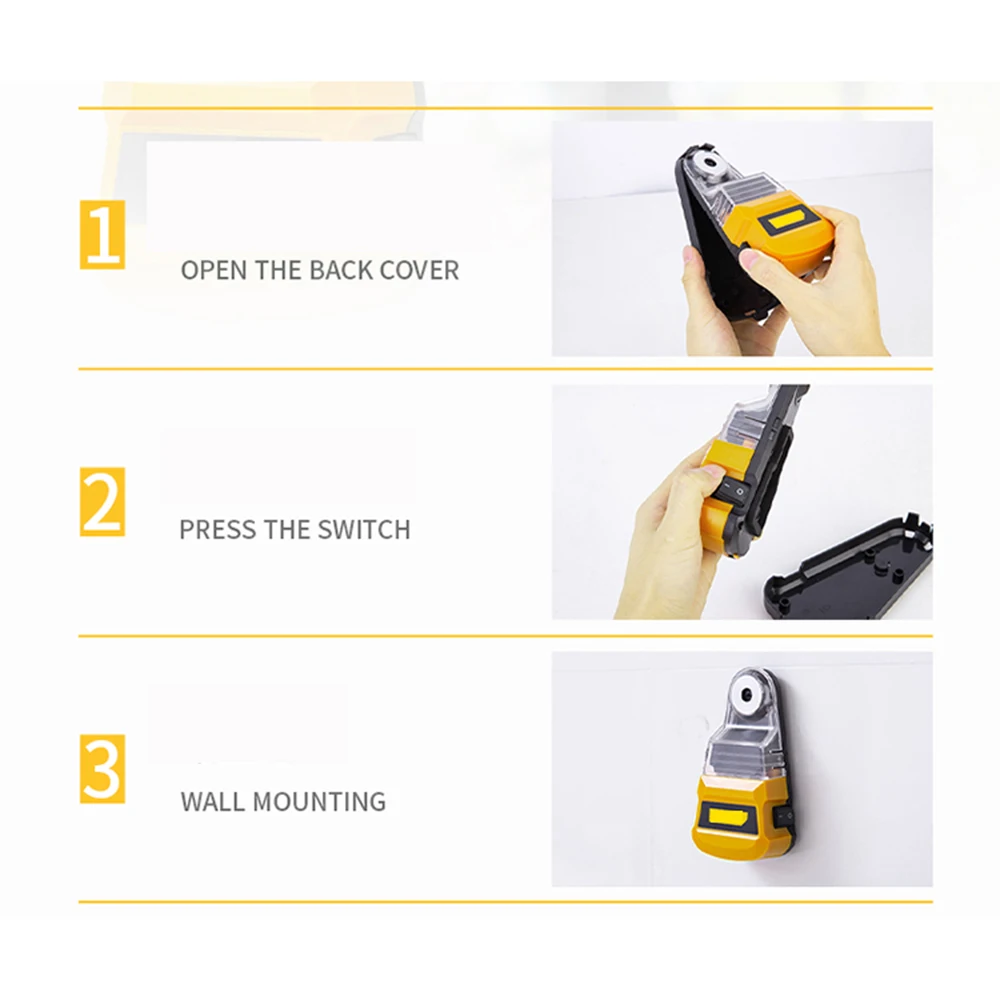 1

OPEN THE BACK COVER

2

PRESS THE SWITCH

3

WALL MOUNTING