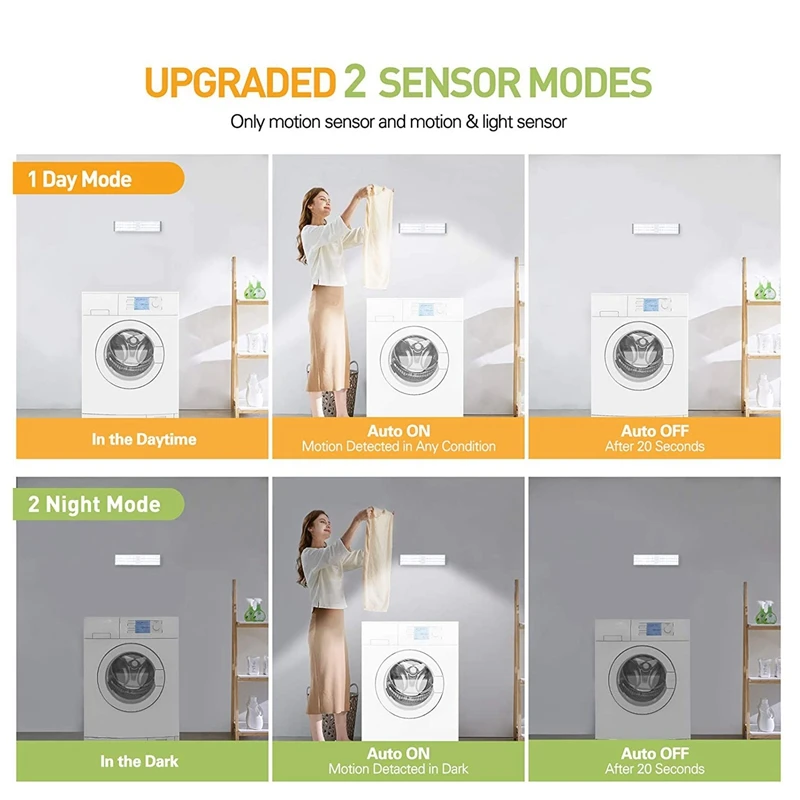 UPGRADED 2 SENSOR MODES
Only motion sensor and motion & light sensor

1 Day Mode

In the Daytime

Auto ON
Motion Detected in Any Condition

Auto OFF
After 20 Seconds

2 Night Mode

In the Dark

Auto ON
Motion Detected in Dark

Auto OFF
After 20 Seconds