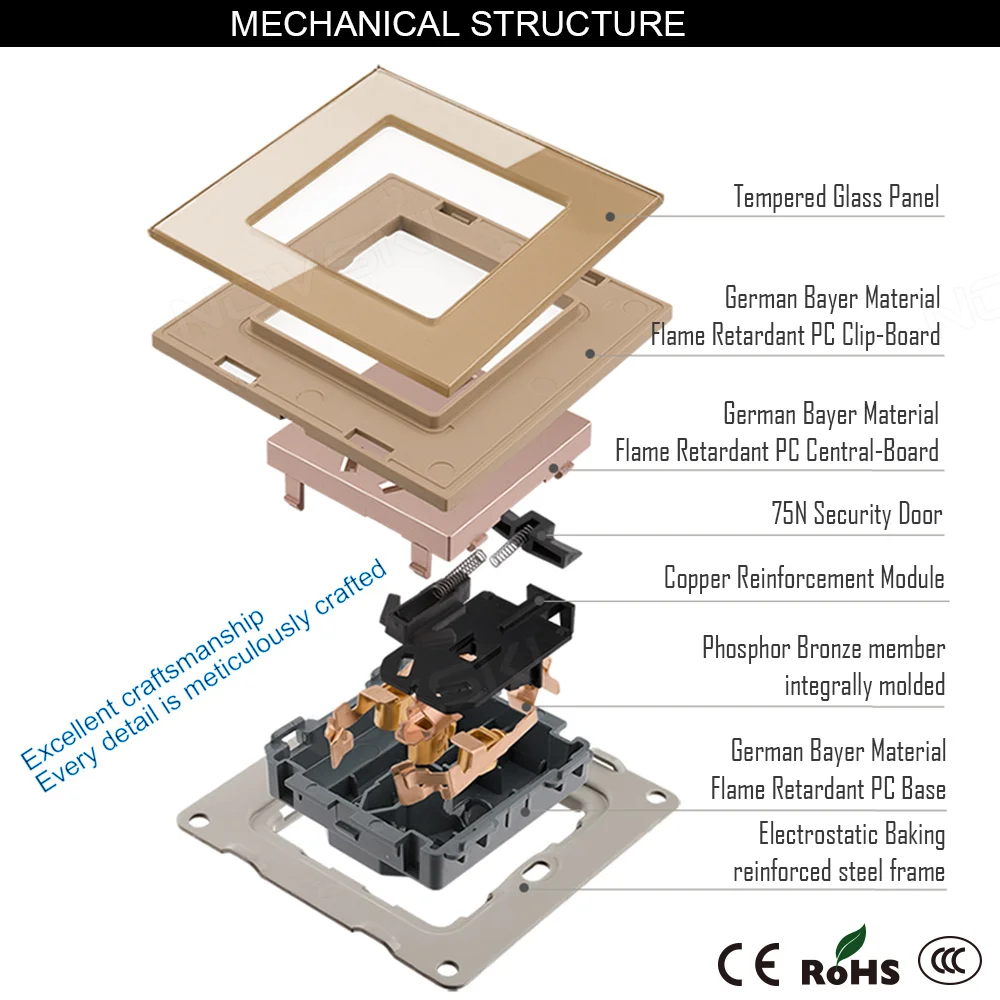 MECHANICAL STRUCTURE

Tempered Glass Panel

German Bayer Material
Flame Retardant PC Clip-Board

German Bayer Material
Flame Retardant PC Central-Board

75N Security Door

Copper Reinforcement Module

Phosphor Bronze member
integrally molded

German Bayer Material
Flame Retardant PC Base

Electrostatic Baking
reinforced steel frame

Excellent craftsmanship
Every detail is meticulously crafted

CE RoHS CCC