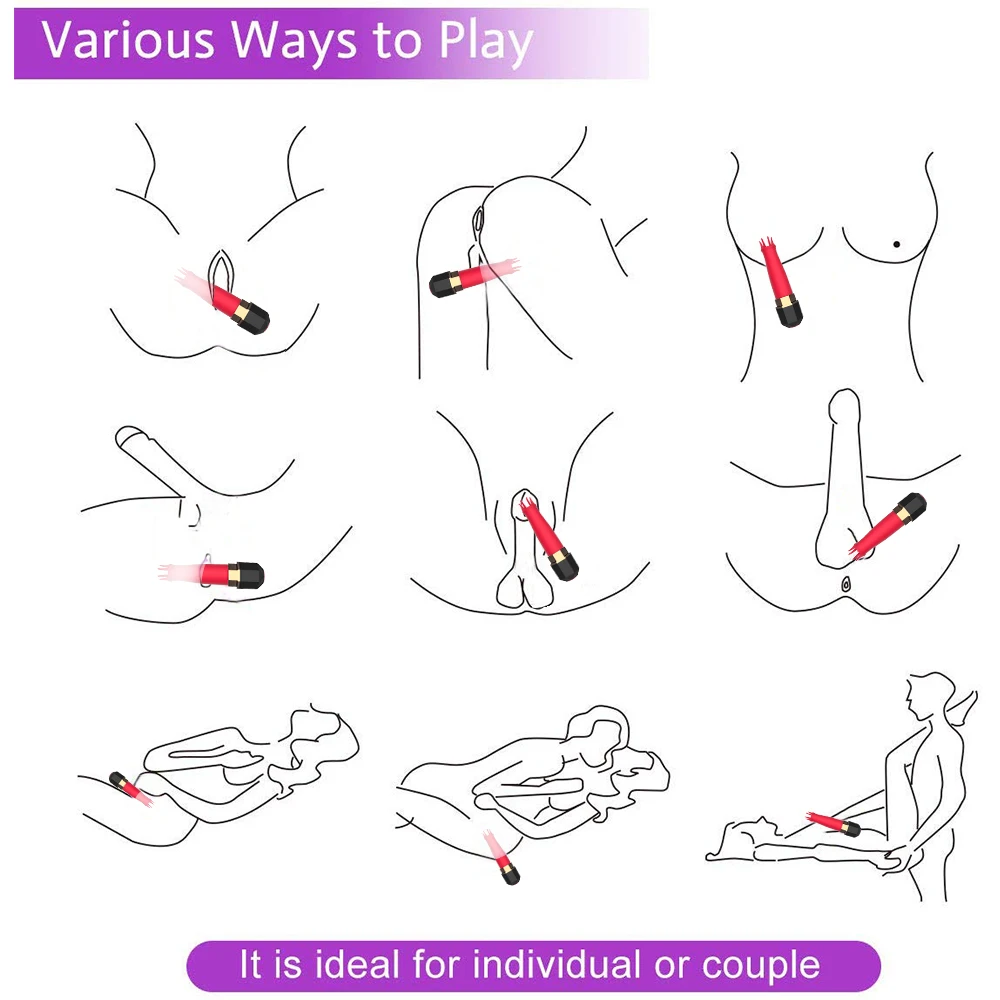 Various Ways to Play

It is ideal for individual or couple