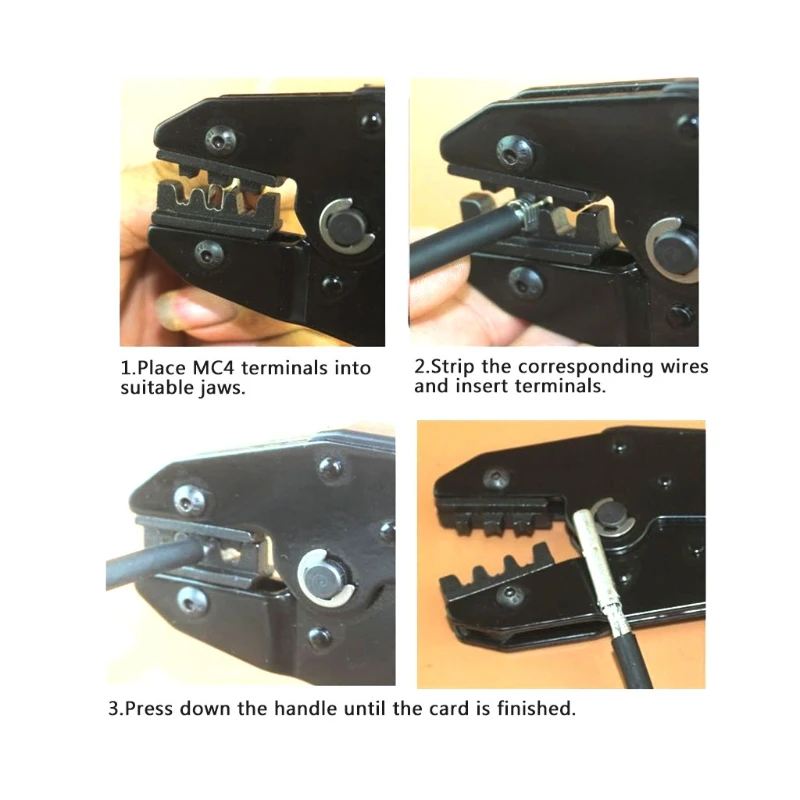 1.Place MC4 terminals into suitable jaws.

2.Strip the corresponding wires and insert terminals.

3.Press down the handle until the card is finished.