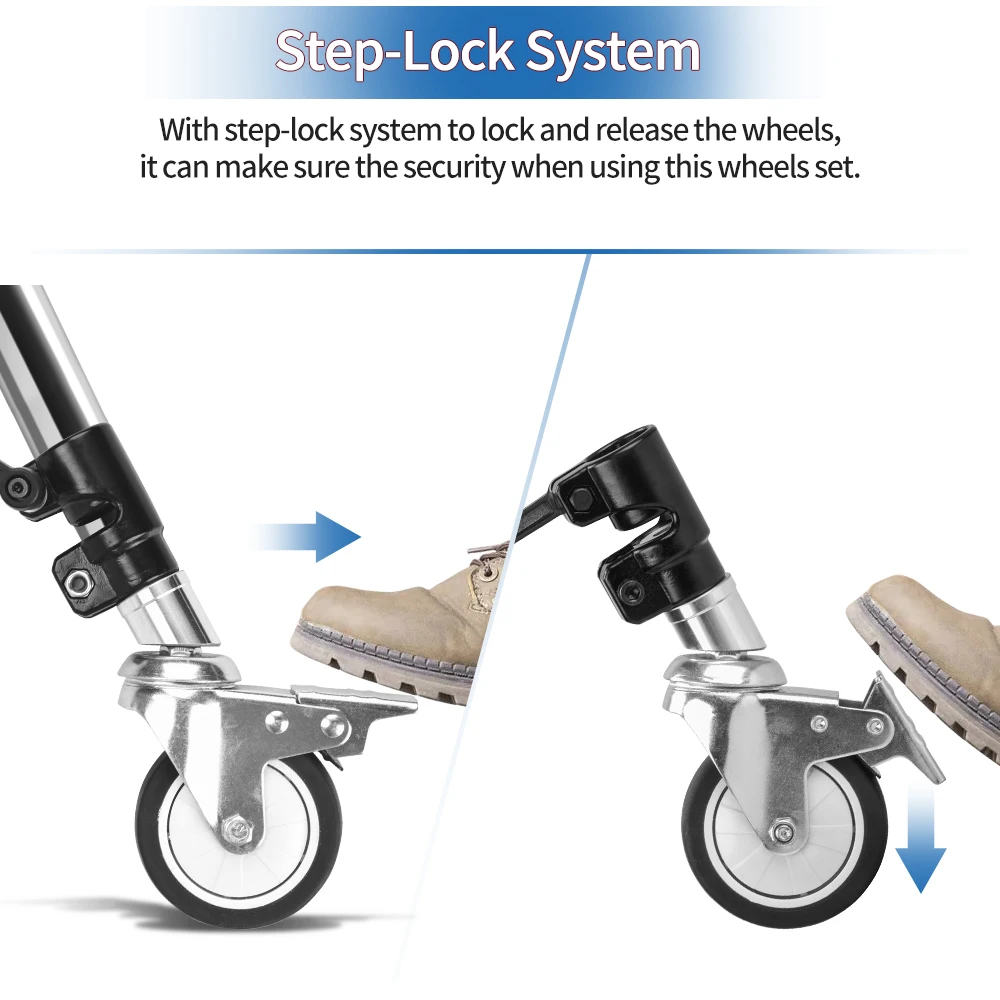 Step-Lock System

With step-lock system to lock and release the wheels, it can make sure the security when using this wheels set.