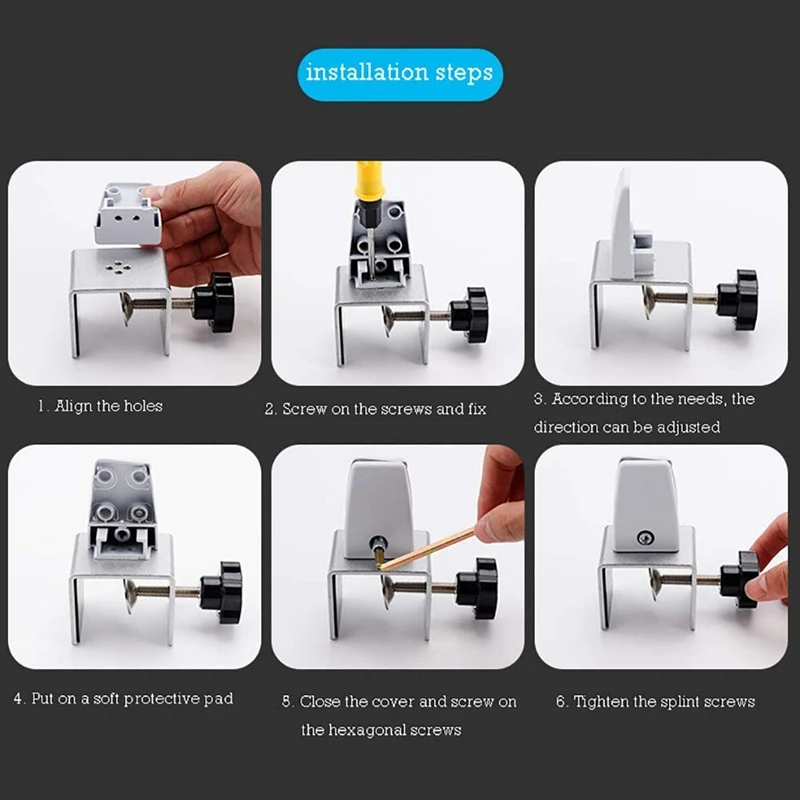 installation steps

1. Align the holes

2. Screw on the screws and fix

3. According to the needs, the direction can be adjusted

4. Put on a soft protective pad

5. Close the cover and screw on the hexagonal screws

6. Tighten the splint screws