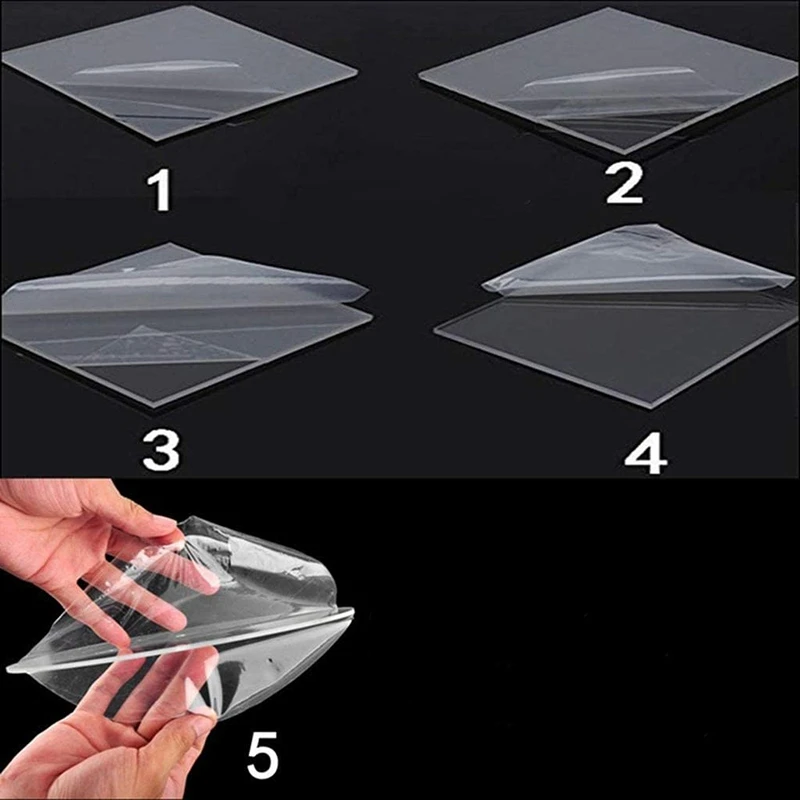 1
2
3
4
5