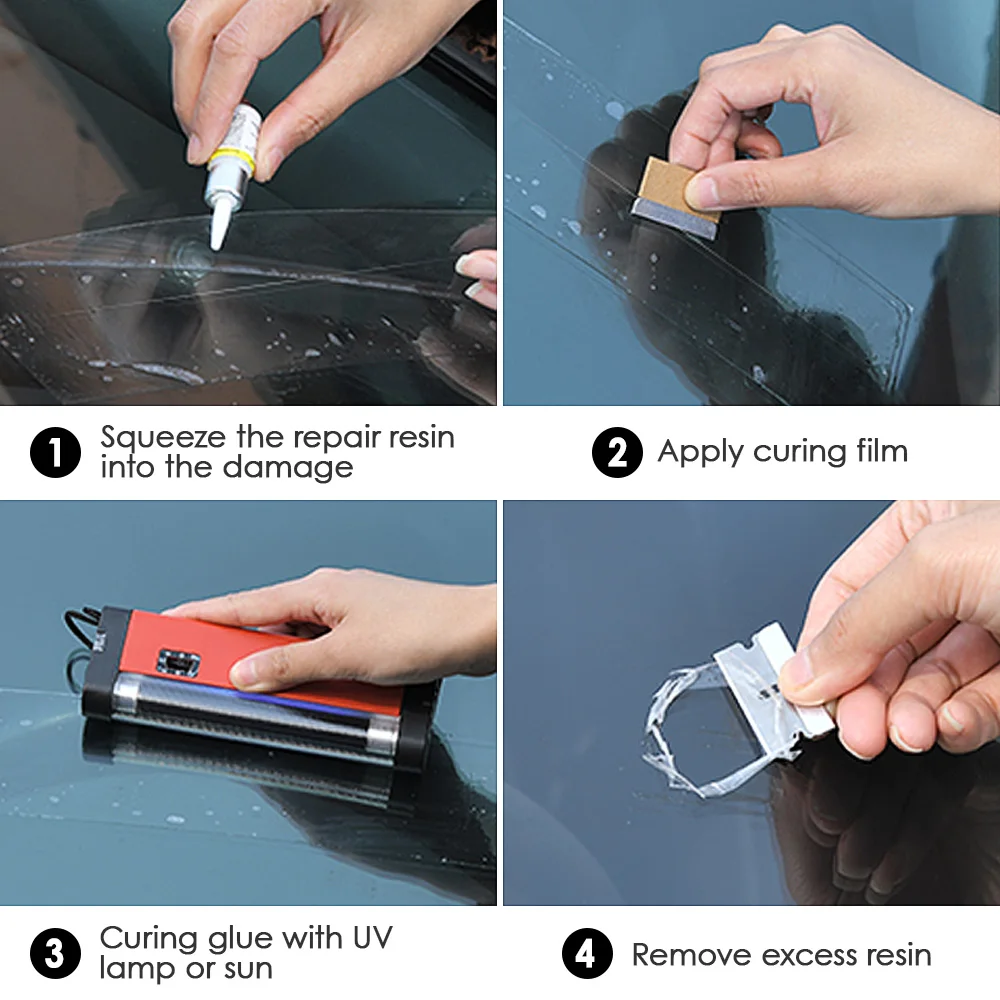 1 Squeeze the repair resin into the damage

2 Apply curing film

3 Curing glue with UV lamp or sun

4 Remove excess resin