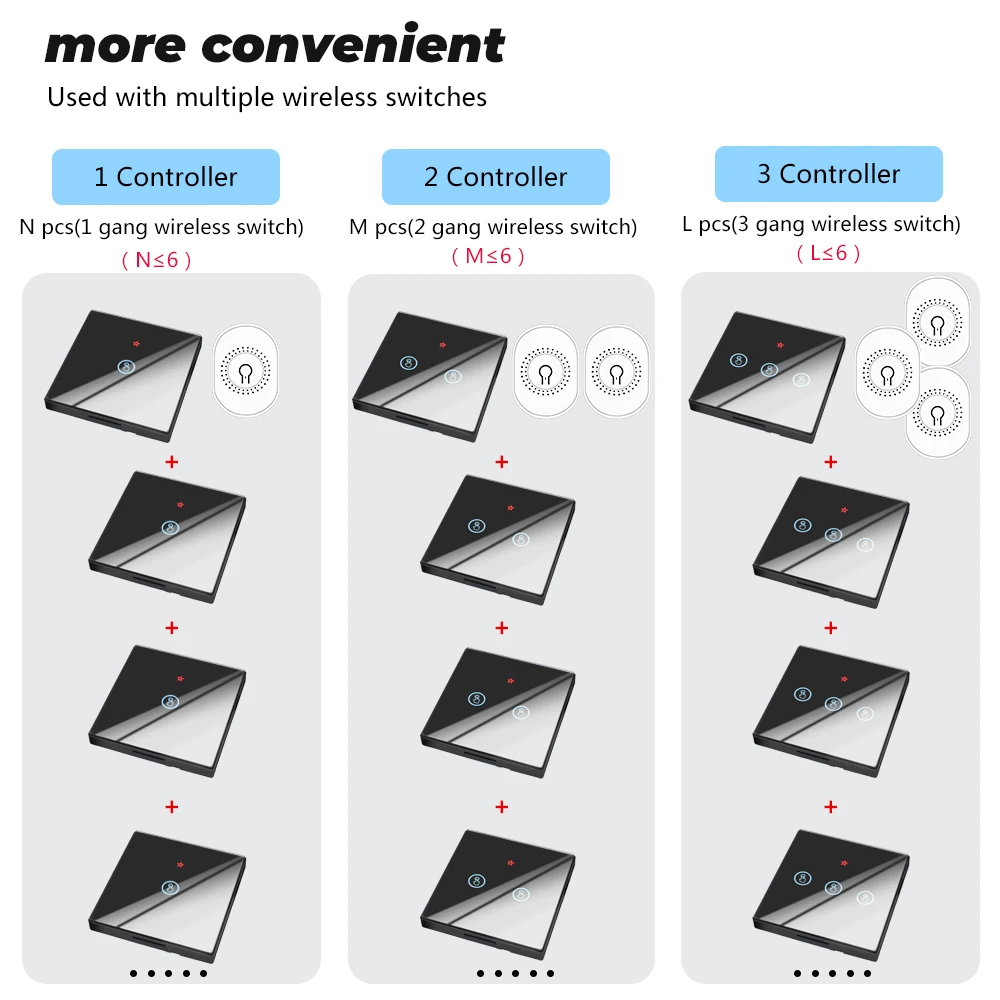 more convenient

Used with multiple wireless switches

1 Controller

N pcs(1 gang wireless switch)

( N≤6 )

+

+

+

.....

2 Controller

M pcs(2 gang wireless switch)

( M≤6 )

+

+

+

.....

3 Controller

L pcs(3 gang wireless switch)

( L≤6 )

+

+

+

.....