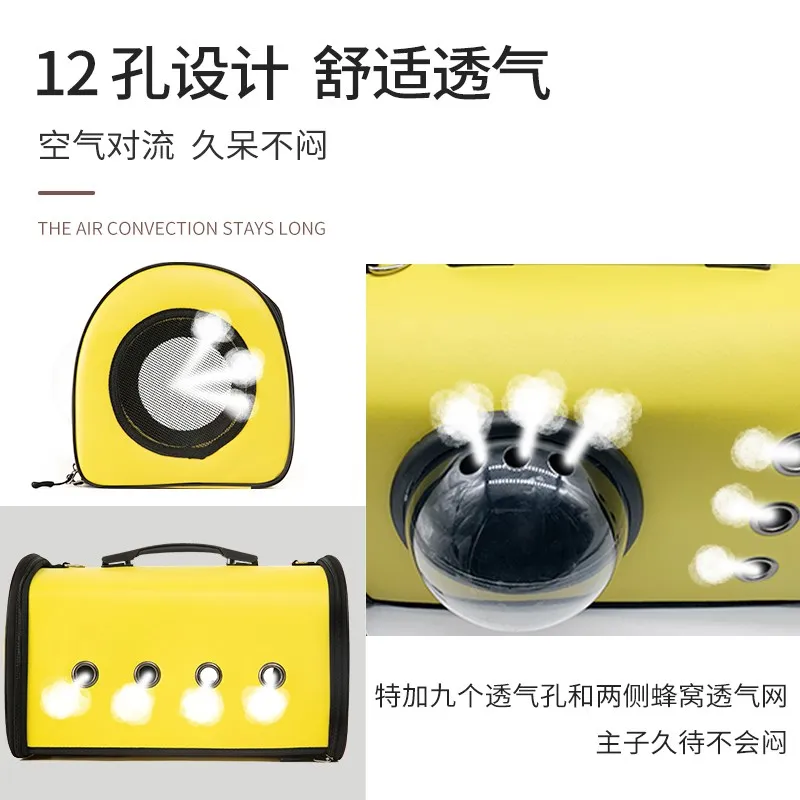 12 孔设计 舒适透气

空气对流 久呆不闷

THE AIR CONVECTION STAYS LONG

特加九个透气孔和两侧蜂窝透气网

主子久待不会闷