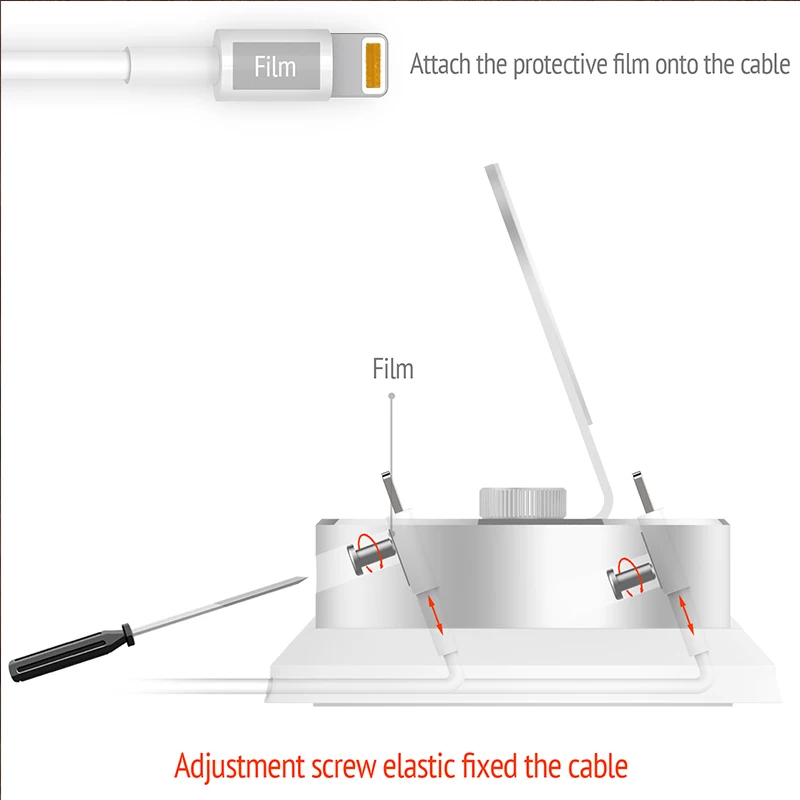 Film

Attach the protective film onto the cable

Film

Adjustment screw elastic fixed the cable