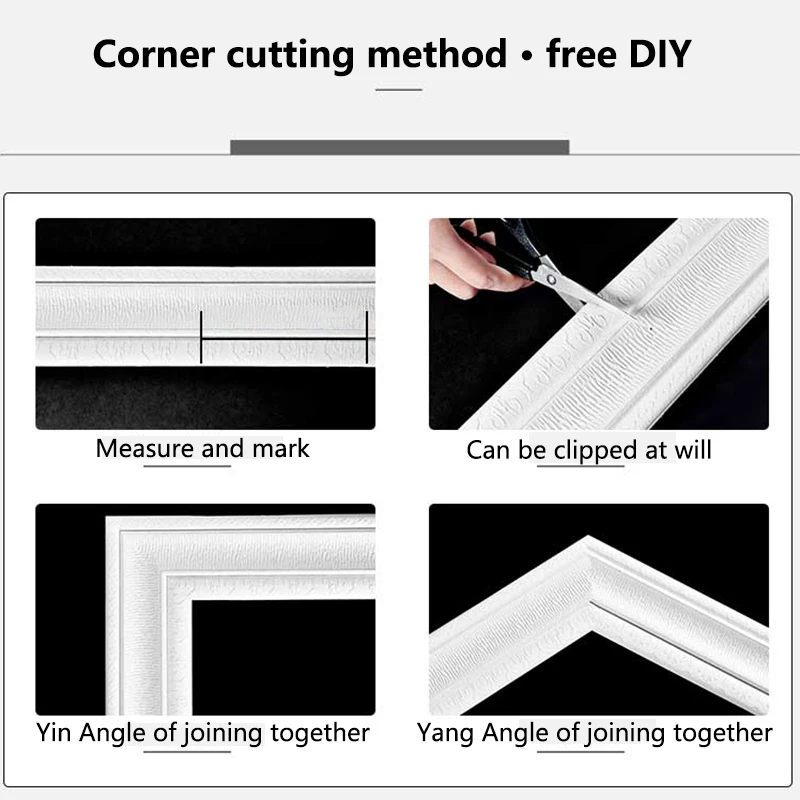 Corner cutting method • free DIY

Measure and mark

Can be clipped at will

Yin Angle of joining together

Yang Angle of joining together