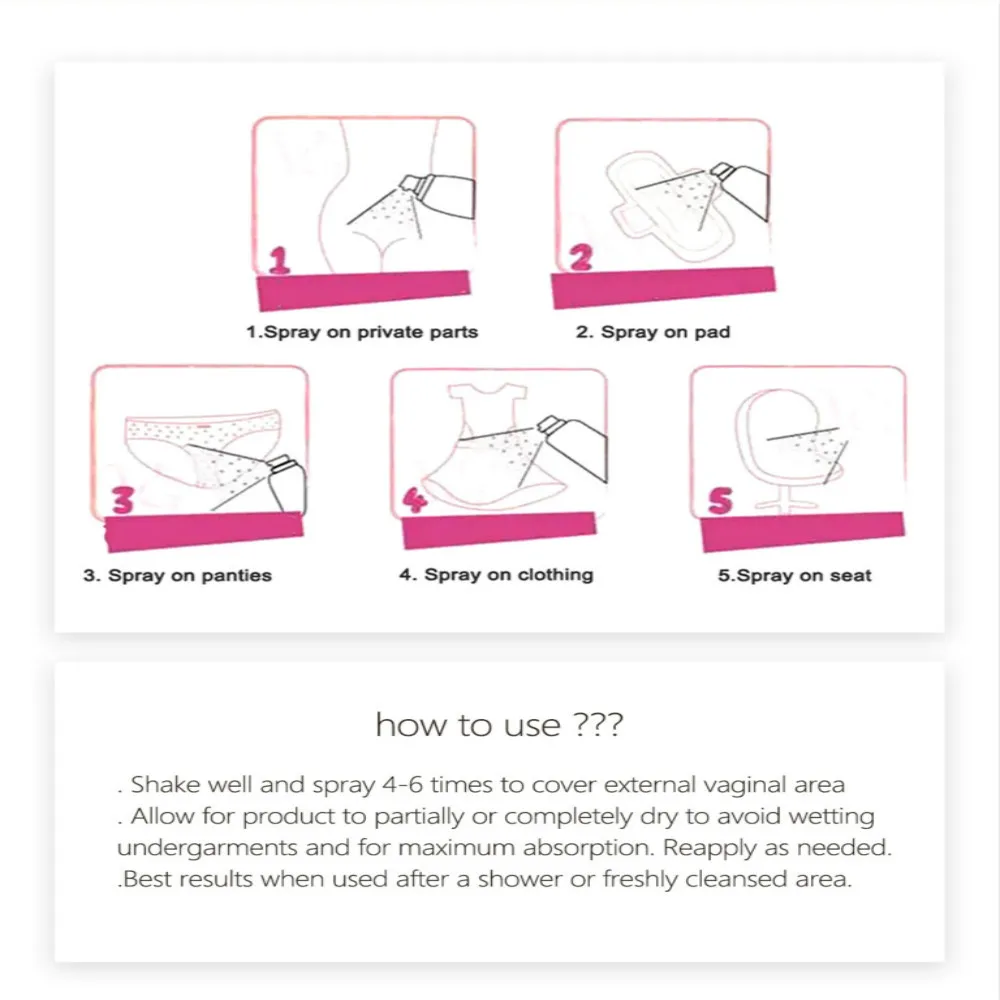 1

1.Spray on private parts

2

2. Spray on pad

3

3. Spray on panties

4

4. Spray on clothing

5

5.Spray on seat

how to use ???

. Shake well and spray 4-6 times to cover external vaginal area
. Allow for product to partially or completely dry to avoid wetting undergarments and for maximum absorption. Reapply as needed.
.Best results when used after a shower or freshly cleansed area.