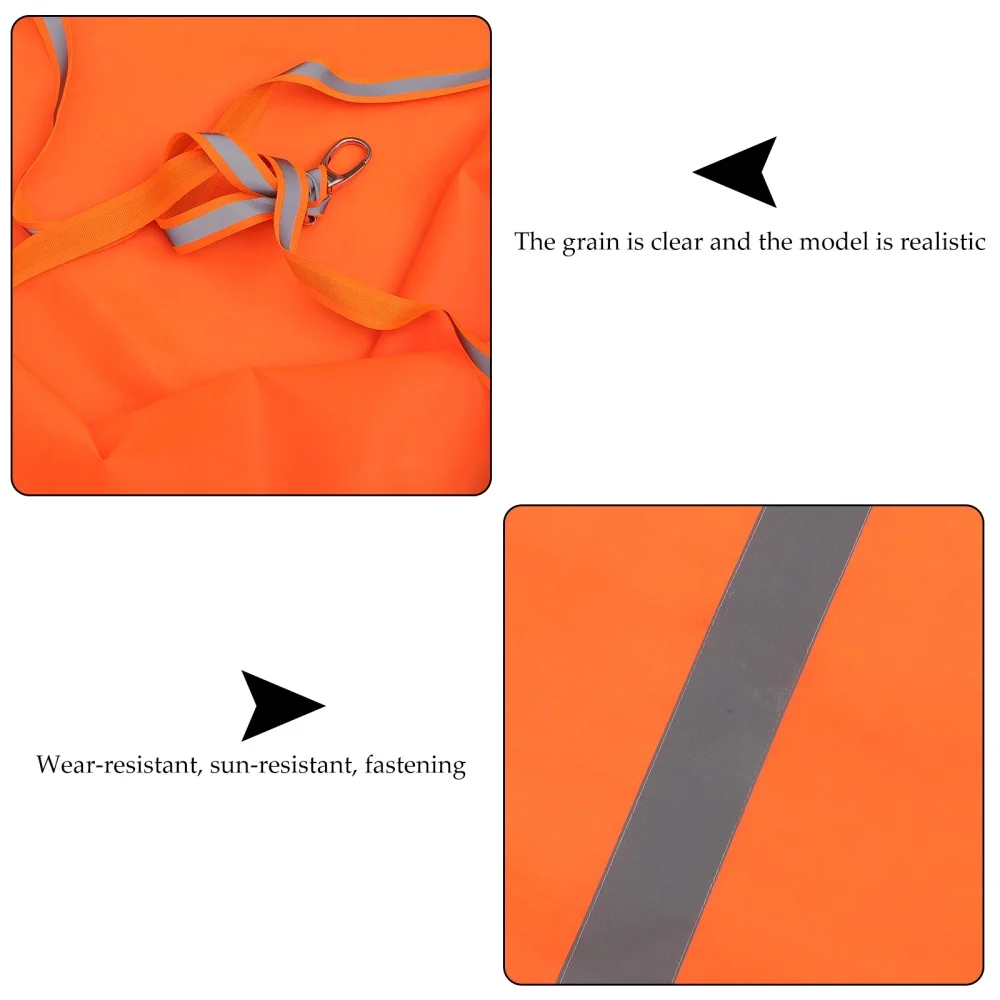 The grain is clear and the model is realistic

Wear-resistant, sun-resistant, fastening