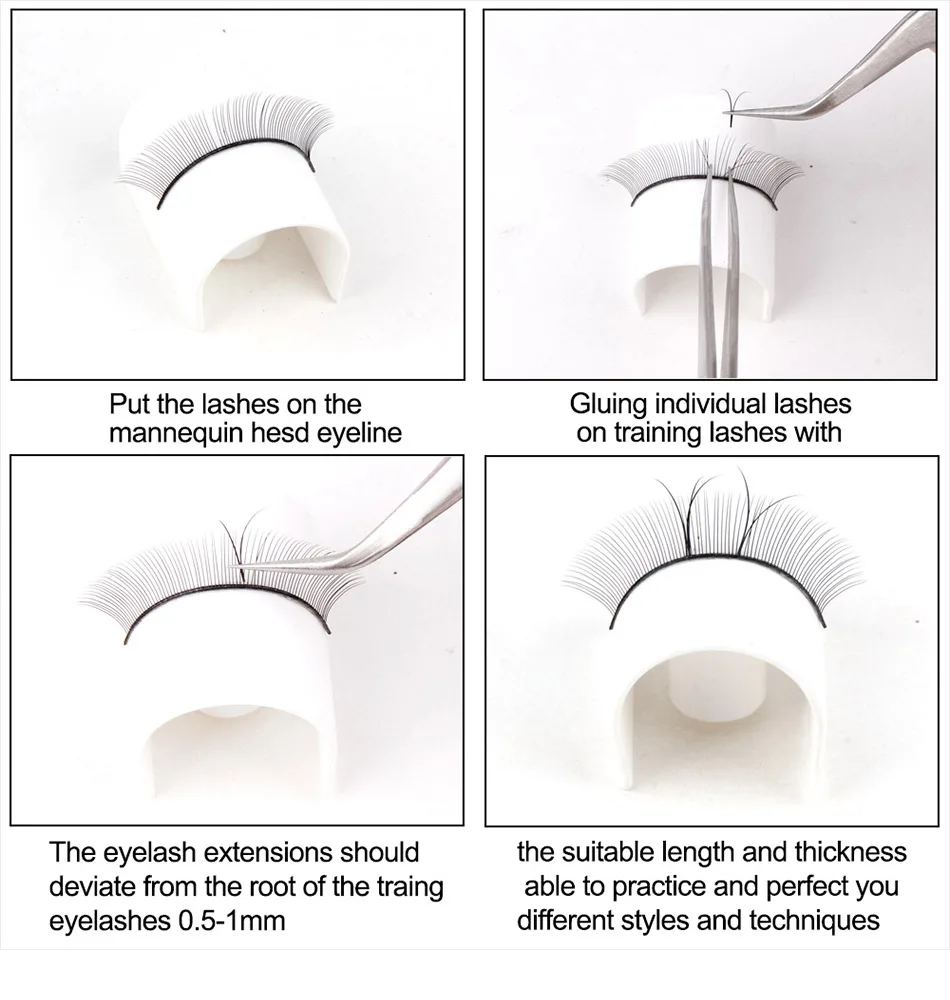 Put the lashes on the mannequin hesd eyeline

Gluing individual lashes on training lashes with

The eyelash extensions should deviate from the root of the traing eyelashes 0.5-1mm

the suitable length and thickness able to practice and perfect you different styles and techniques