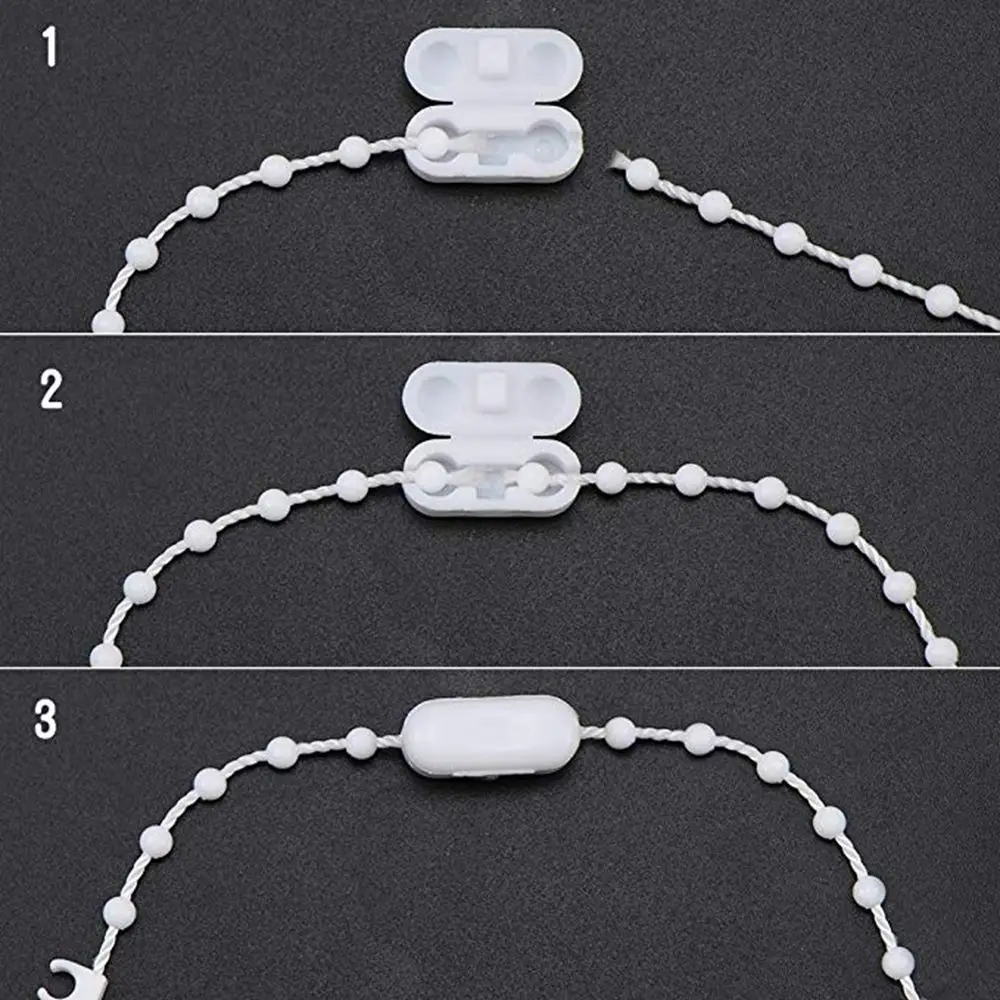 1

2

3